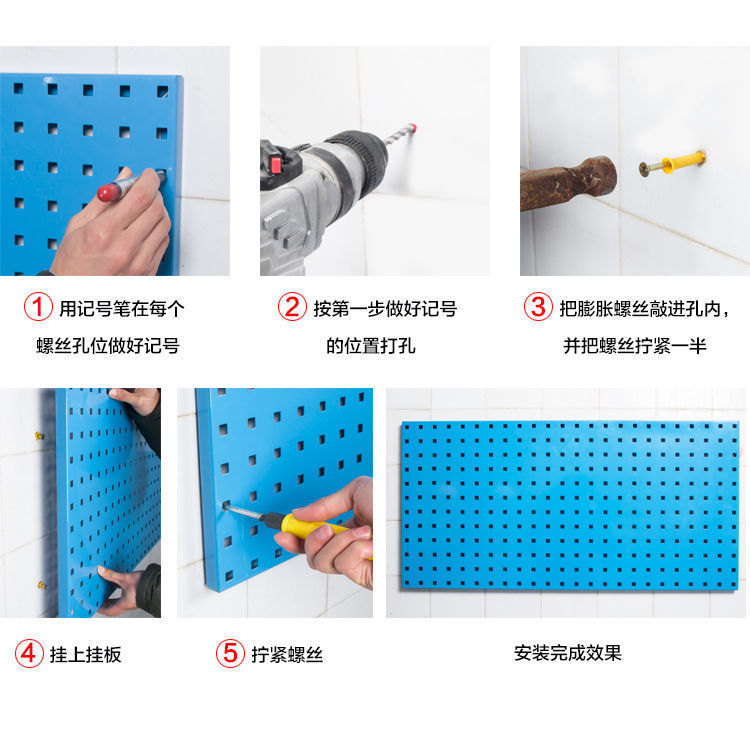 1 用记号笔在每个螺丝孔位做好记号

2 按第一步做好记号的位置打孔

3 把膨胀螺丝敲进孔内，并把螺丝拧紧一半

4 挂上挂板

5 拧紧螺丝

安装完成效果