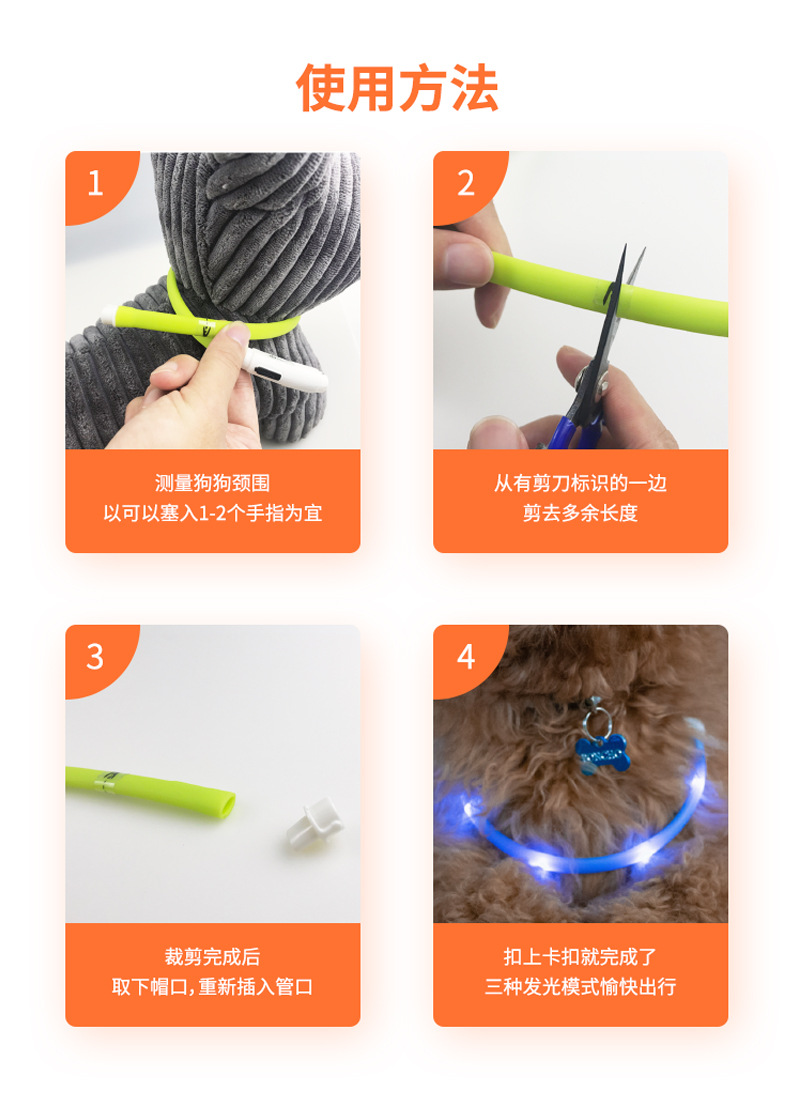 使用方法

1

测量狗狗颈围
以可以塞入1-2个手指为宜

2

从有剪刀标识的一边
剪去多余长度

3

裁剪完成后
取下帽口，重新插入管口

4

扣上卡扣就完成了
三种发光模式愉快出行