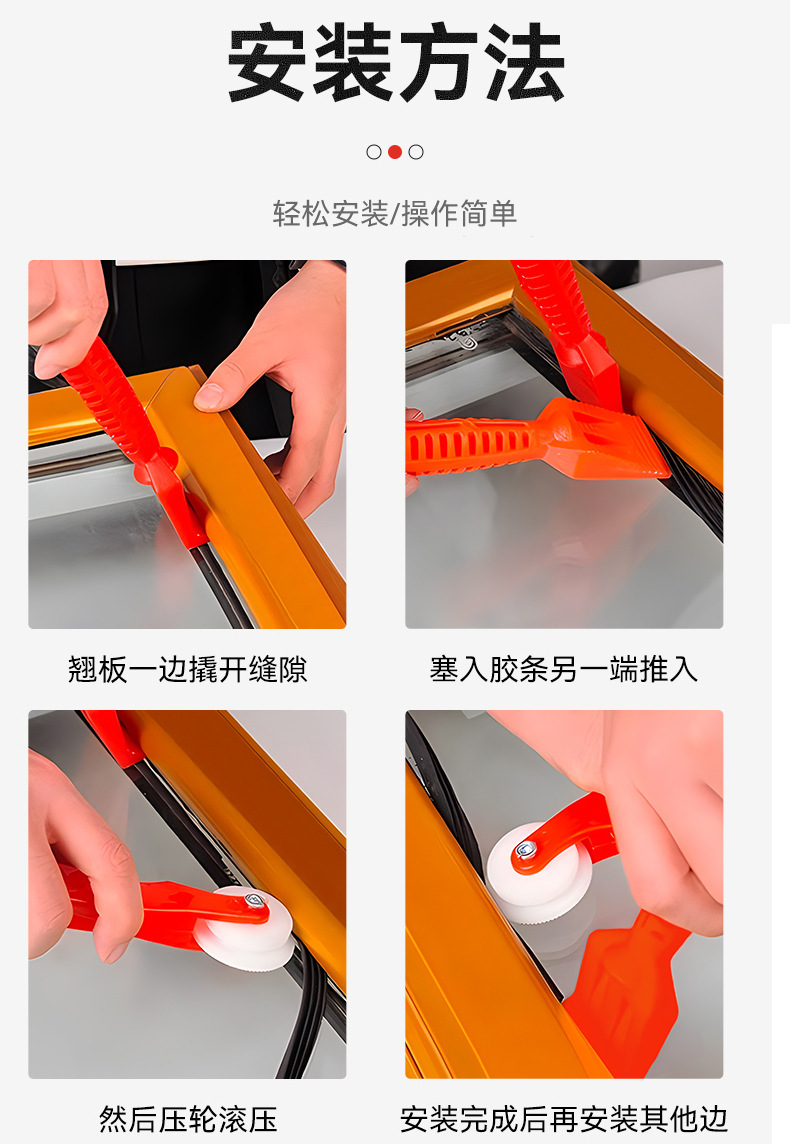 安装方法

轻松安装/操作简单

翘板一边撬开缝隙

塞入胶条另一端推入

然后压轮滚压

安装完成后再安装其他边