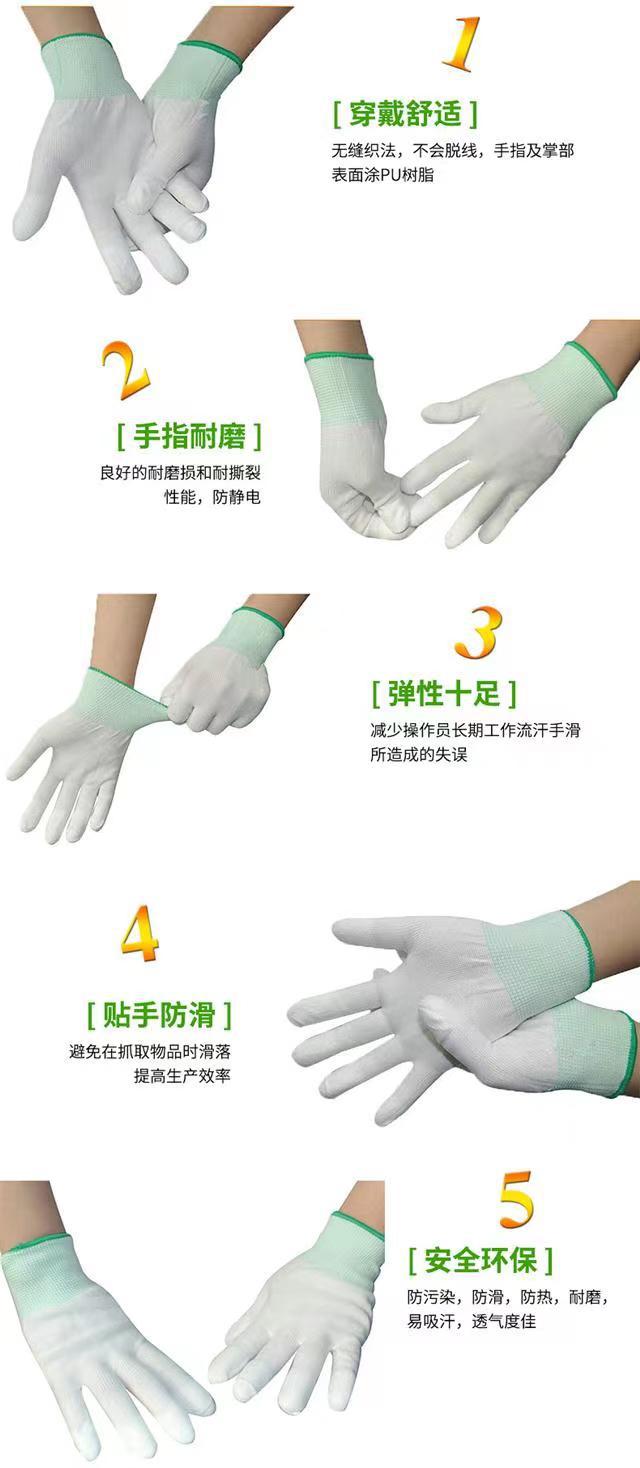 1

[ 穿戴舒适 ]

无缝织法，不会脱线，手指及掌部表面涂PU树脂

2

[ 手指耐磨 ]

良好的耐磨损和耐撕裂性能，防静电

3

[ 弹性十足 ]

减少操作员长期工作流汗手滑所造成的失误

4

[ 贴手防滑 ]

避免在抓取物品时滑落提高生产效率

5

[ 安全环保 ]

防污染，防滑，防热，耐磨，易吸汗，透气度佳