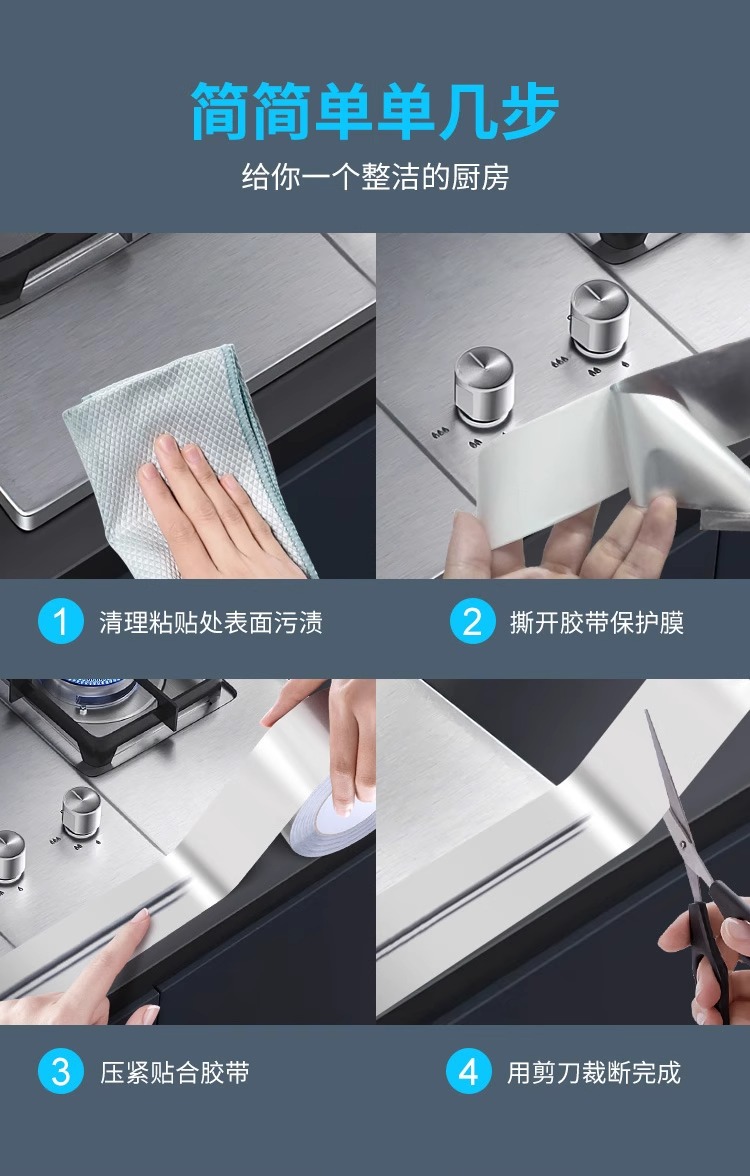 简简单单几步

给你一个整洁的厨房

1 清理粘贴处表面污渍

2 撕开胶带保护膜

3 压紧贴合胶带

4 用剪刀裁断完成