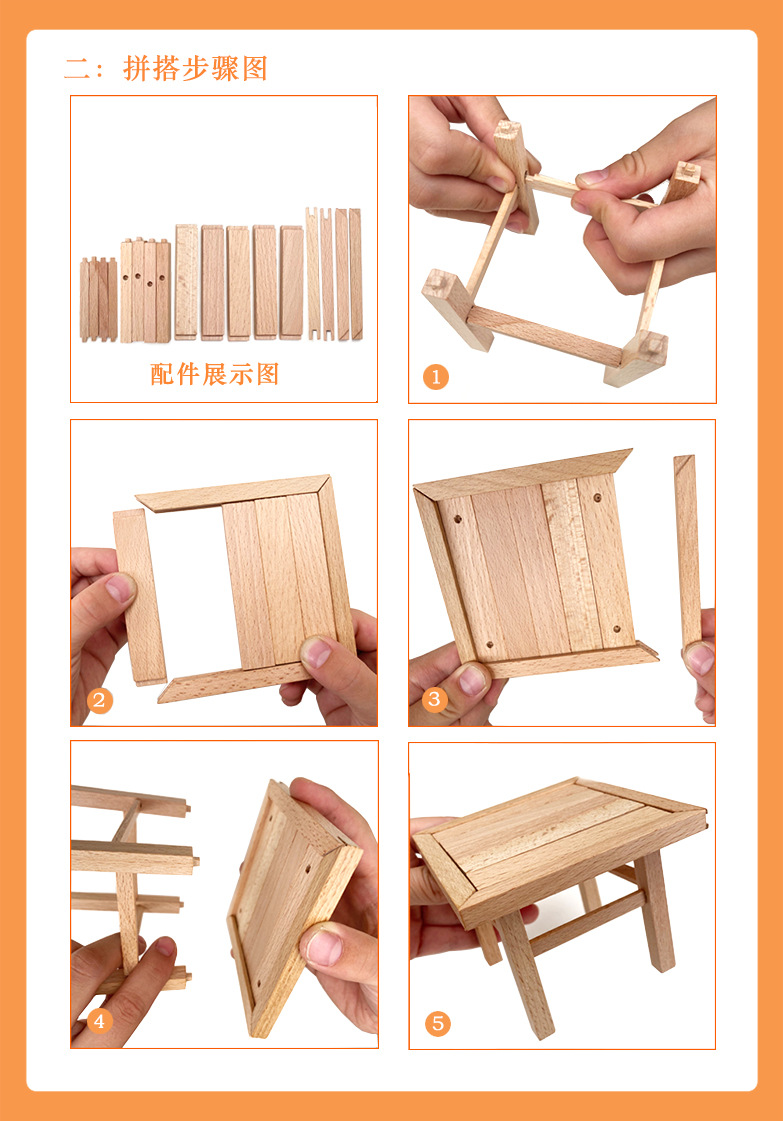 二：拼搭步骤图

配件展示图

1

2

3

4

5