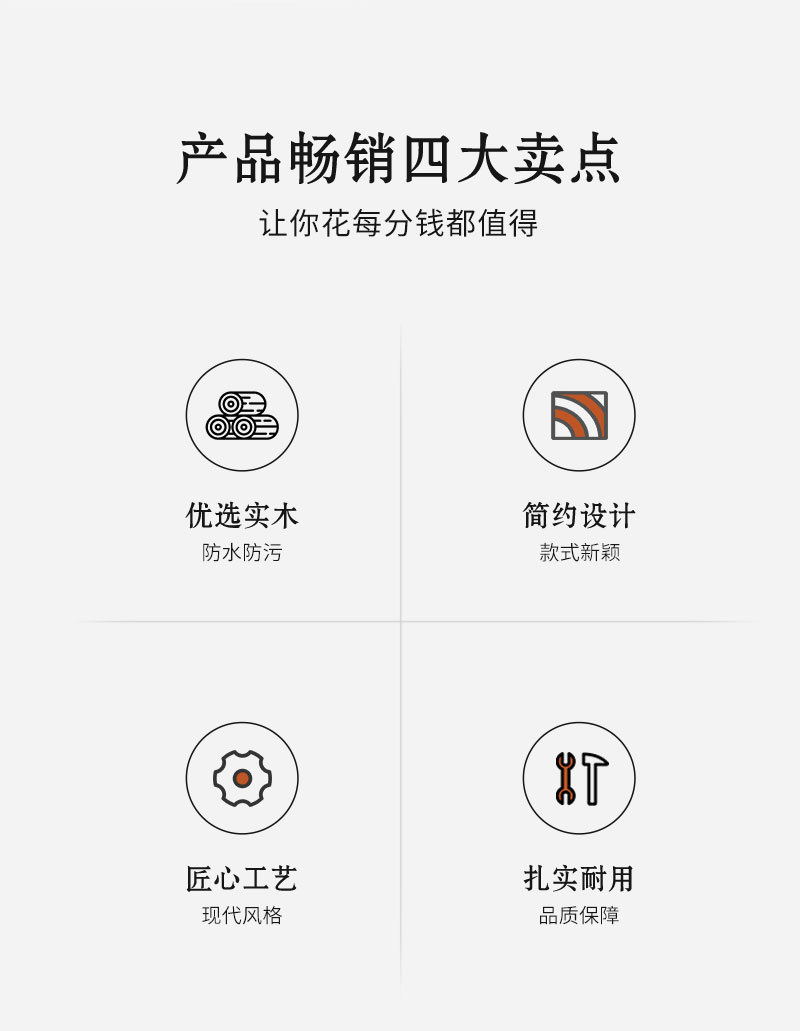 产品畅销四大卖点

让你花每分钱都值得

优选实木

防水防污

简约设计

款式新颖

匠心工艺

现代风格

扎实耐用

品质保障