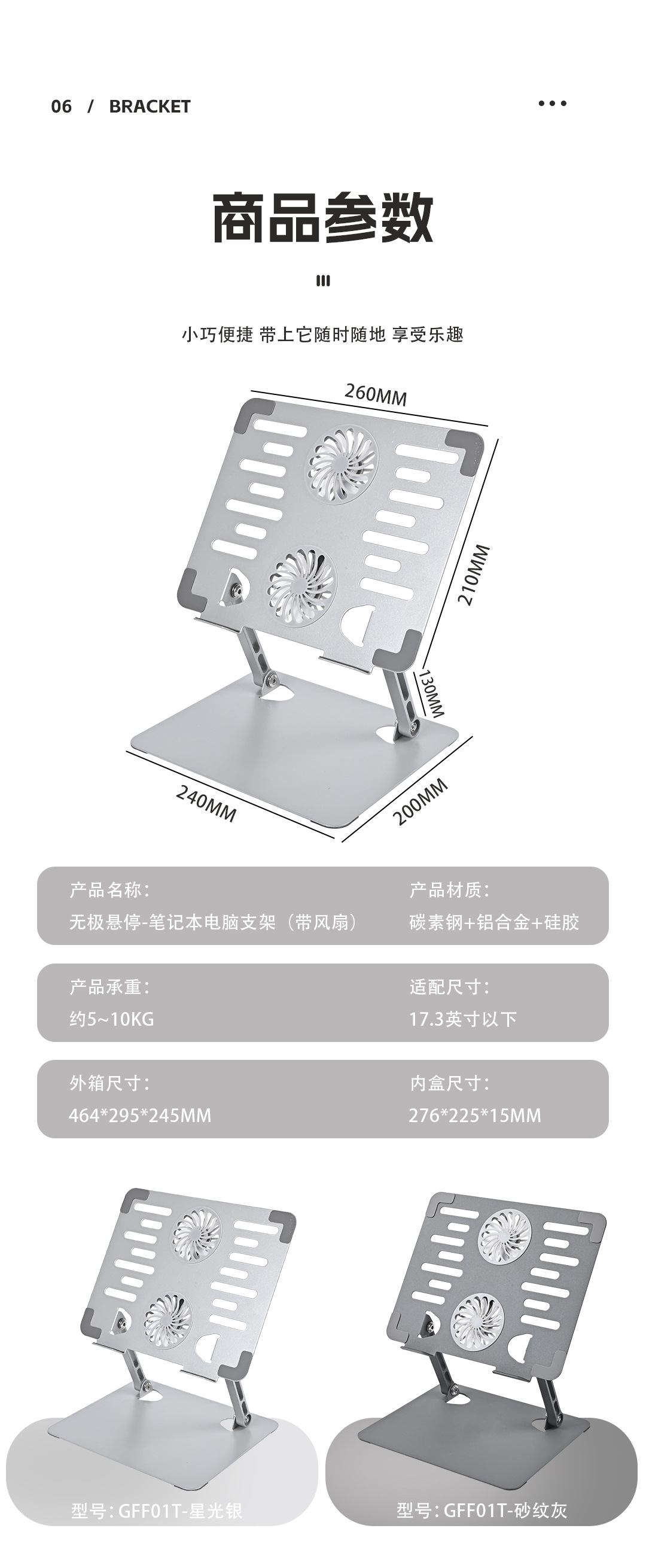 06 / BRACKET

商品参数

小巧便捷 带上它随时随地 享受乐趣

260MM

210MM

130MM

240MM

200MM

产品名称：
无极悬停-笔记本电脑支架（带风扇）

产品材质：
碳素钢+铝合金+硅胶

产品承重：
约5~10KG

适配尺寸：
17.3英寸以下

外箱尺寸：
464*295*245MM

内盒尺寸：
276*225*15MM

型号：GFF01T-星光银

型号：GFF01T-砂纹灰