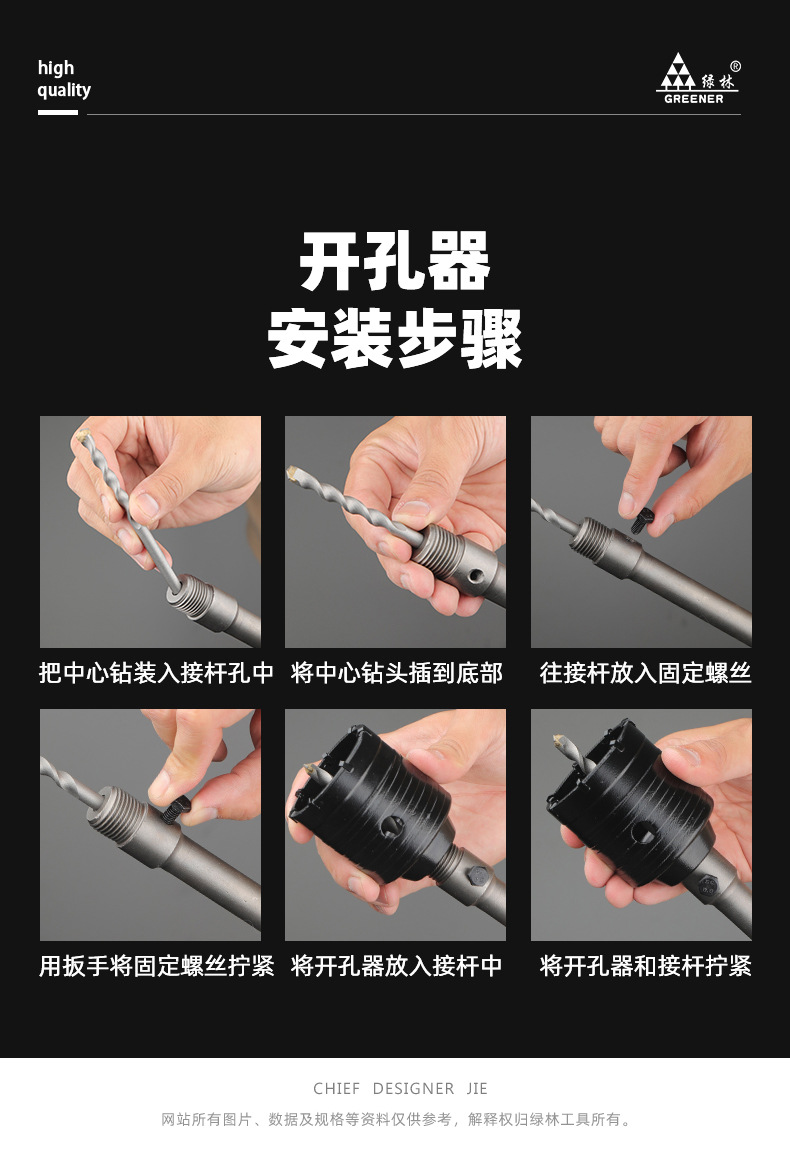 high quality

绿林 ®
GREENER

开孔器
安装步骤

把中心钻装入接杆孔中

将中心钻头插到底部

往接杆放入固定螺丝

用扳手将固定螺丝拧紧

将开孔器放入接杆中

将开孔器和接杆拧紧

CHIEF DESIGNER JIE

网站所有图片、数据及规格等资料仅供参考，解释权归绿林工具所有。