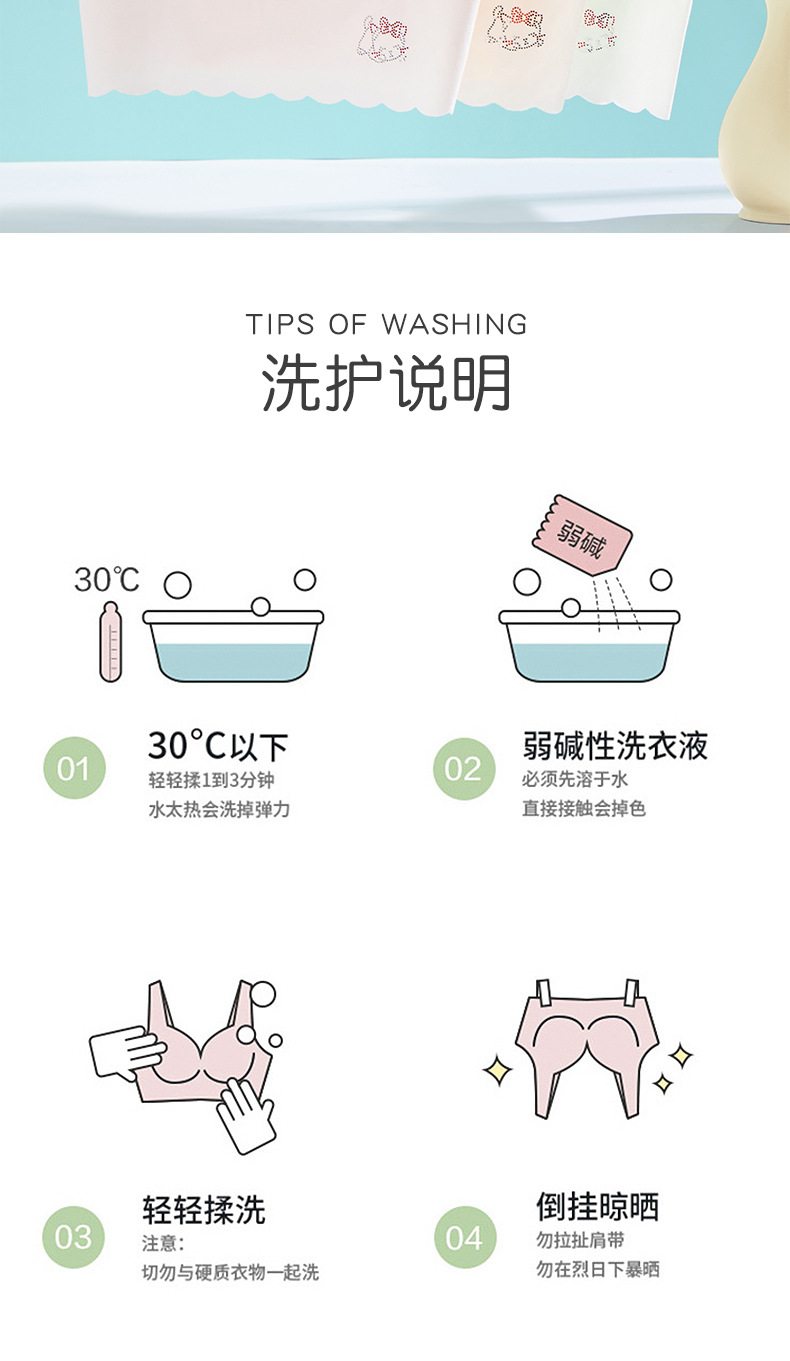 TIPS OF WASHING
洗护说明

30℃

弱碱

01
30°C以下
轻轻揉1到3分钟
水太热会洗掉弹力

02
弱碱性洗衣液
必须先溶于水
直接接触会掉色

03
轻轻揉洗
注意：
切勿与硬质衣物一起洗

04
倒挂晾晒
勿拉扯肩带
勿在烈日下暴晒