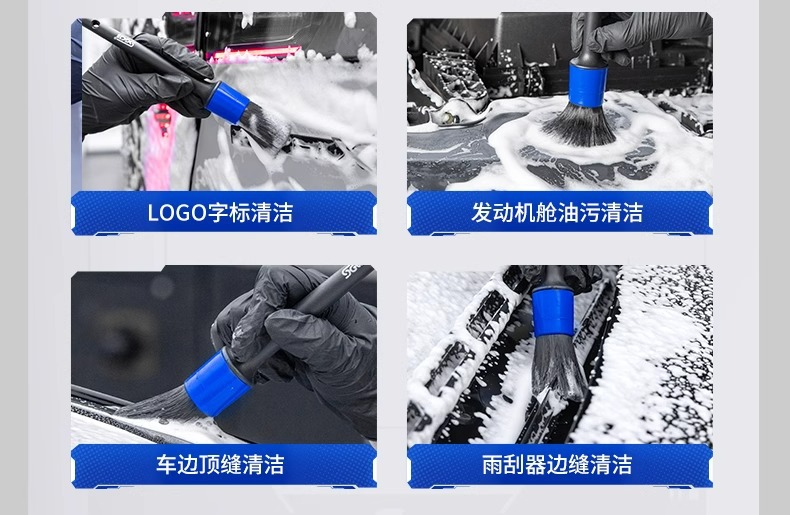 LOGO字标清洁

发动机舱油污清洁

车边顶缝清洁

雨刮器边缝清洁