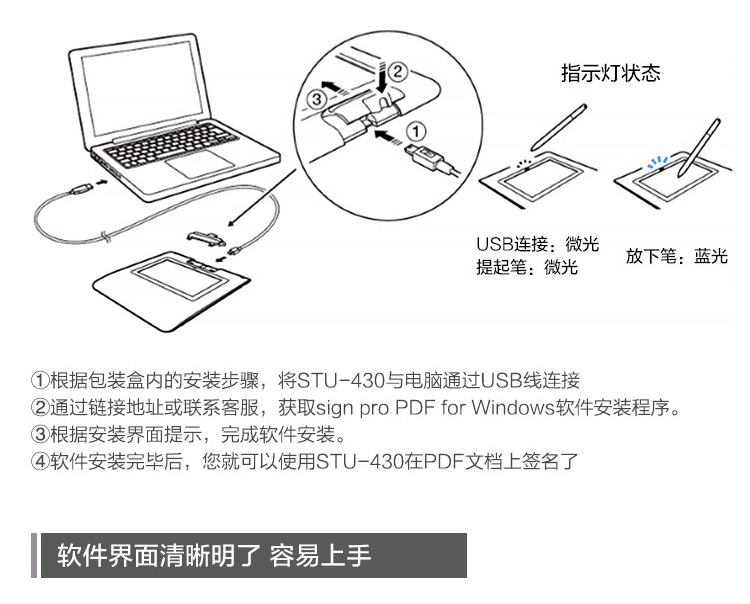 ③ ② ①

指示灯状态

USB连接：微光
提起笔：微光

放下笔：蓝光

①根据包装盒内的安装步骤，将STU-430与电脑通过USB线连接
②通过链接地址或联系客服，获取sign pro PDF for Windows软件安装程序。
③根据安装界面提示，完成软件安装。
④软件安装完毕后，您就可以使用STU-430在PDF文档上签名了

软件界面清晰明了 容易上手