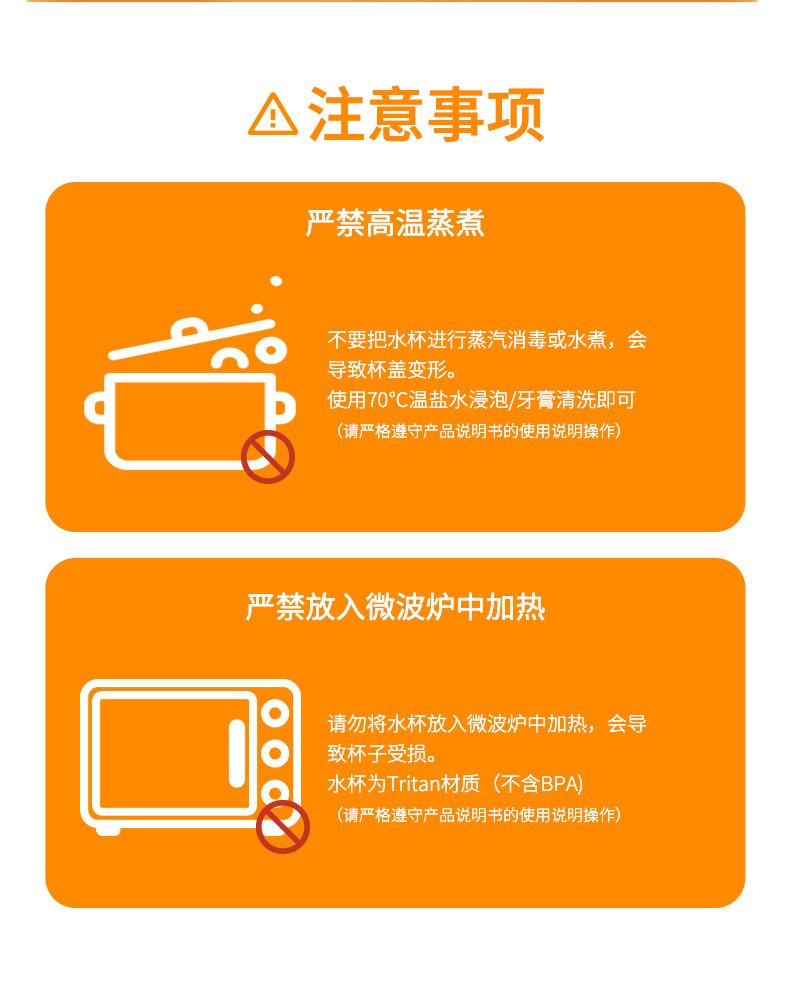 注意事项

严禁高温蒸煮

不要把水杯进行蒸汽消毒或水煮，会导致杯盖变形。
使用70°C温盐水浸泡/牙膏清洗即可
（请严格遵守产品说明书的使用说明操作）

严禁放入微波炉中加热

请勿将水杯放入微波炉中加热，会导致杯子受损。
水杯为Tritan材质（不含BPA)
（请严格遵守产品说明书的使用说明操作）