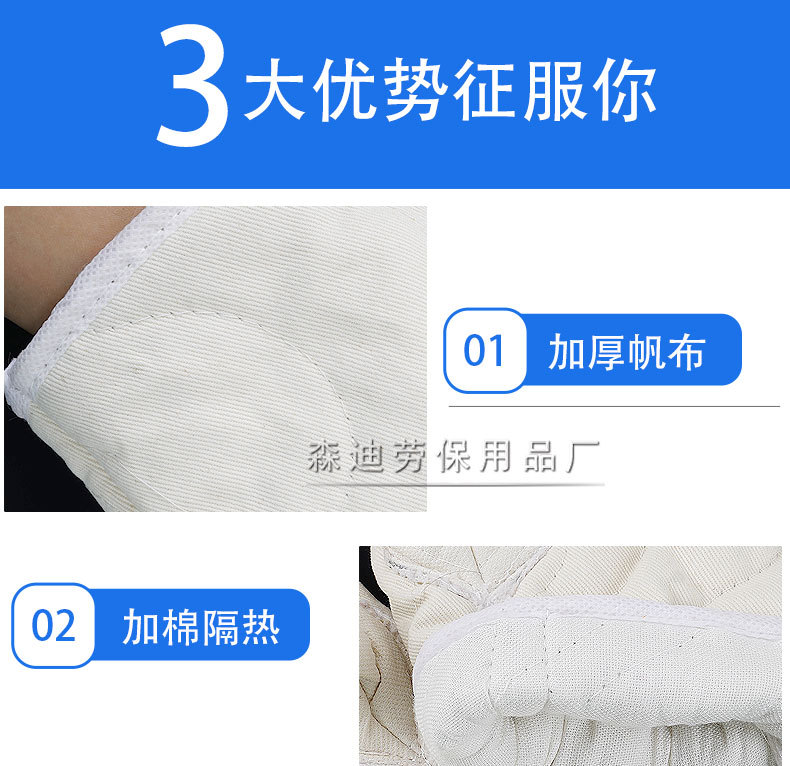 3大优势征服你

01 加厚帆布

森迪劳保用品厂

02 加棉隔热