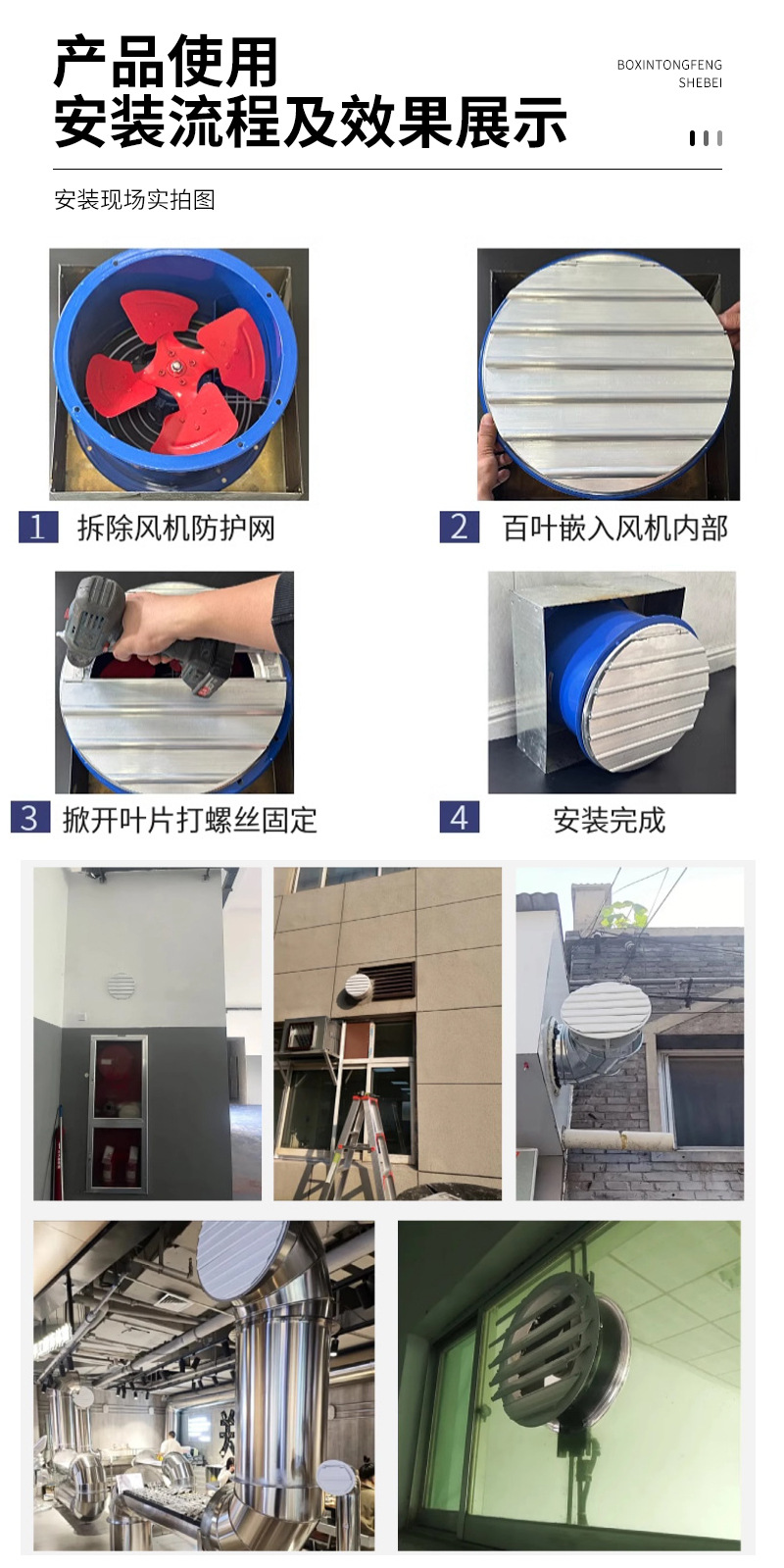 产品使用
安装流程及效果展示

BOXINTONGFENG
SHEBEI

安装现场实拍图

1 拆除风机防护网

2 百叶嵌入风机内部

3 掀开叶片打螺丝固定

4 安装完成