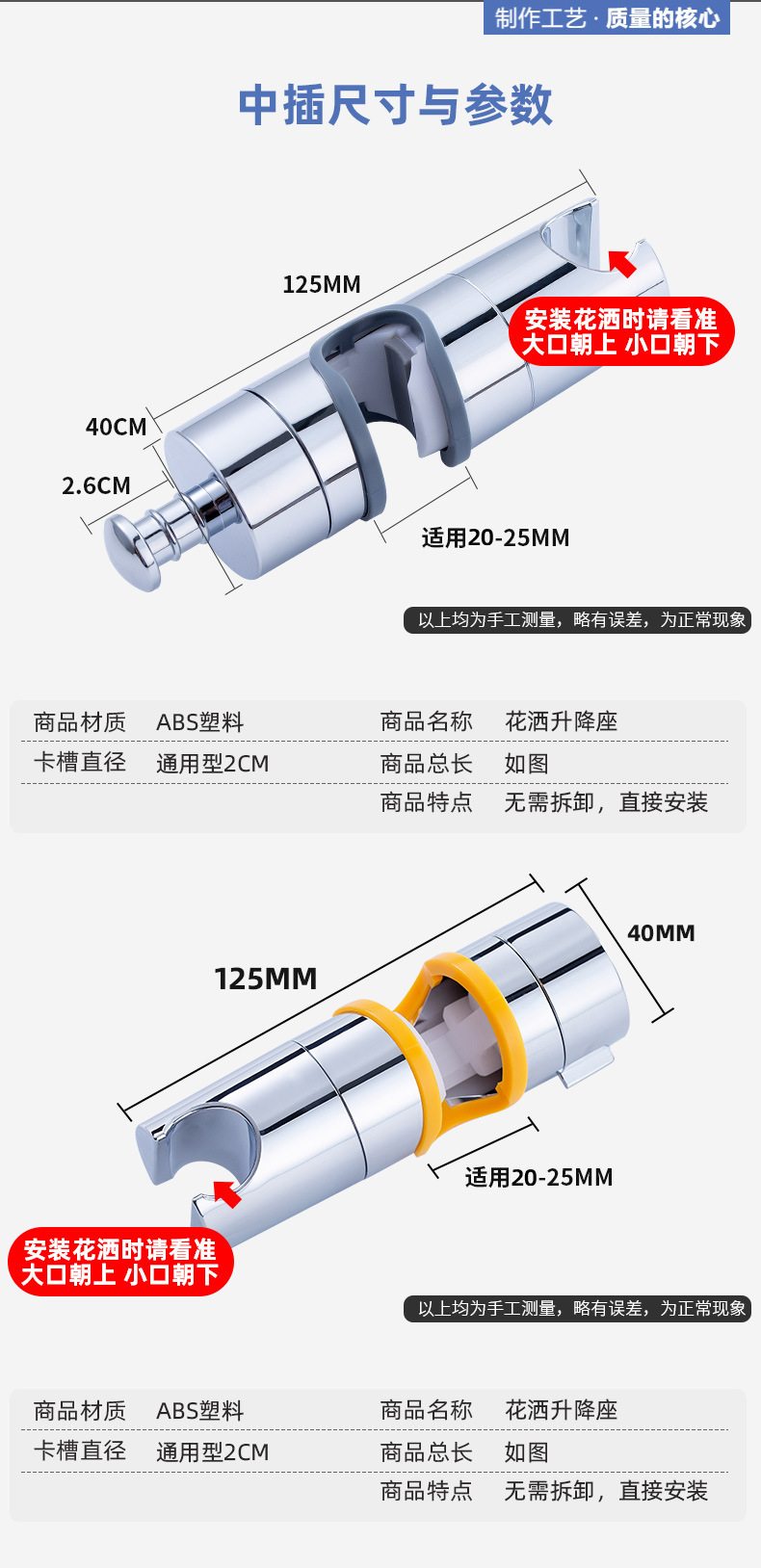 制作工艺 · 质量的核心

中插尺寸与参数

125MM

安装花洒时请看准
大口朝上 小口朝下

40CM

2.6CM

适用20-25MM

以上均为手工测量，略有误差，为正常现象

| 商品材质 | ABS塑料 | 商品名称 | 花洒升降座 |
|---|---|---|---|
| 卡槽直径 | 通用型2CM | 商品总长 | 如图 |
| | | 商品特点 | 无需拆卸，直接安装 |

125MM

40MM

适用20-25MM

安装花洒时请看准
大口朝上 小口朝下

以上均为手工测量，略有误差，为正常现象

| 商品材质 | ABS塑料 | 商品名称 | 花洒升降座 |
|---|---|---|---|
| 卡槽直径 | 通用型2CM | 商品总长 | 如图 |
| | | 商品特点 | 无需拆卸，直接安装 |