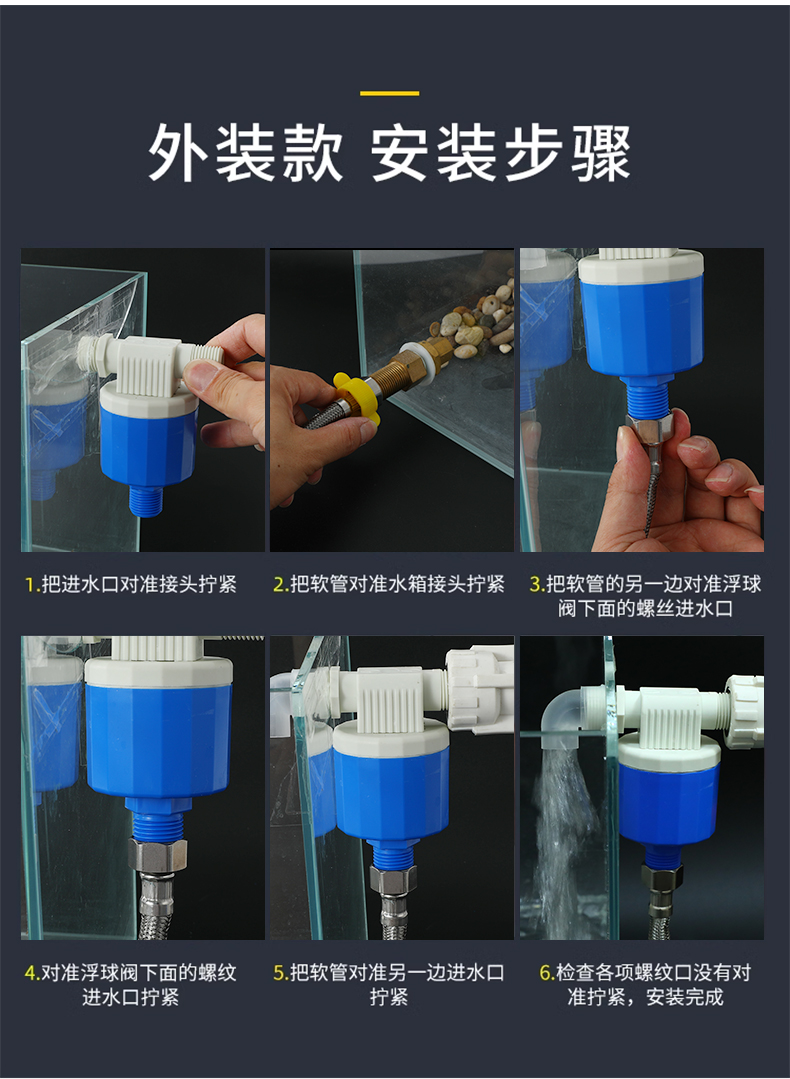 外装款 安装步骤

1.把进水口对准接头拧紧

2.把软管对准水箱接头拧紧

3.把软管的另一边对准浮球阀下面的螺丝进水口

4.对准浮球阀下面的螺纹进水口拧紧

5.把软管对准另一边进水口拧紧

6.检查各项螺纹口没有对准拧紧，安装完成