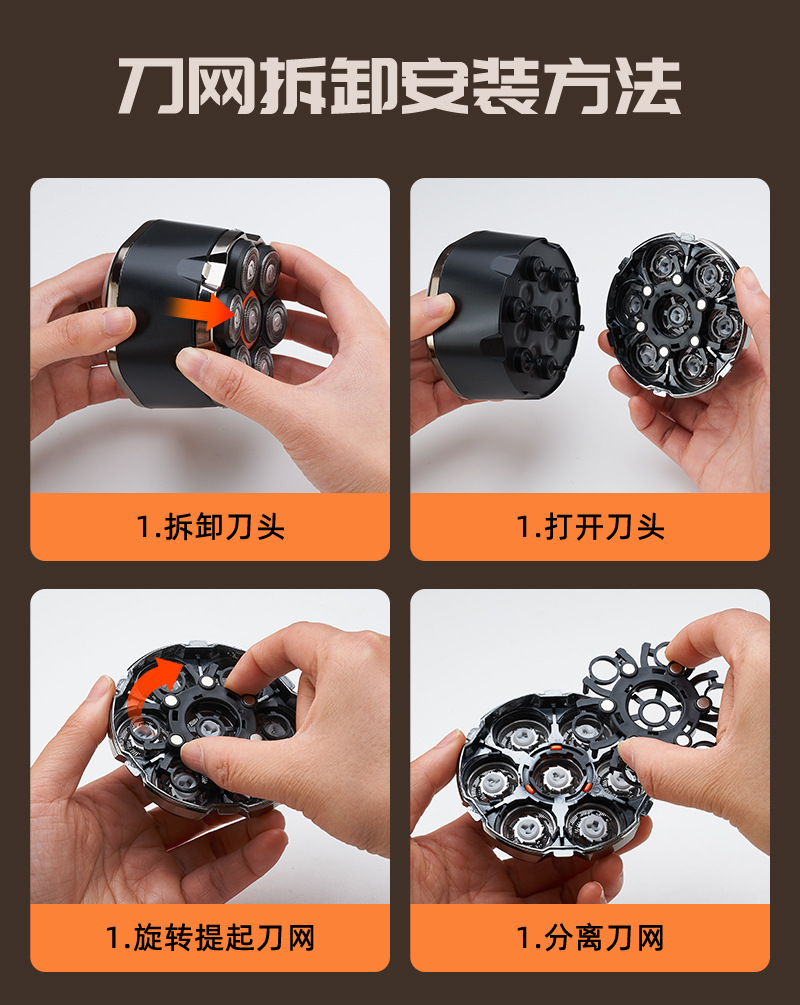 刀网拆卸安装方法

1.拆卸刀头

1.打开刀头

1.旋转提起刀网

1.分离刀网