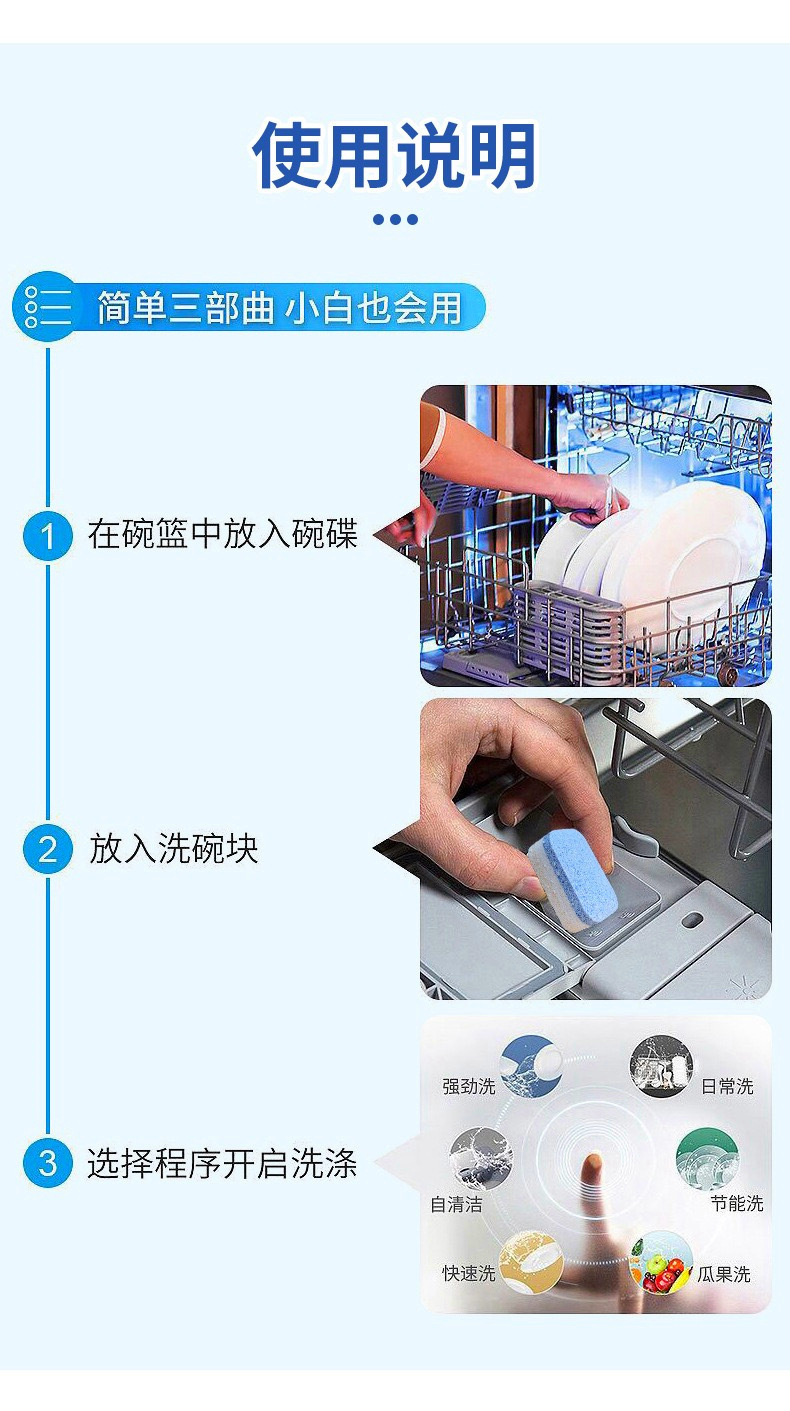 使用说明

简单三部曲 小白也会用

1 在碗篮中放入碗碟

2 放入洗碗块

3 选择程序开启洗涤

强劲洗

日常洗

自清洁

节能洗

快速洗

瓜果洗