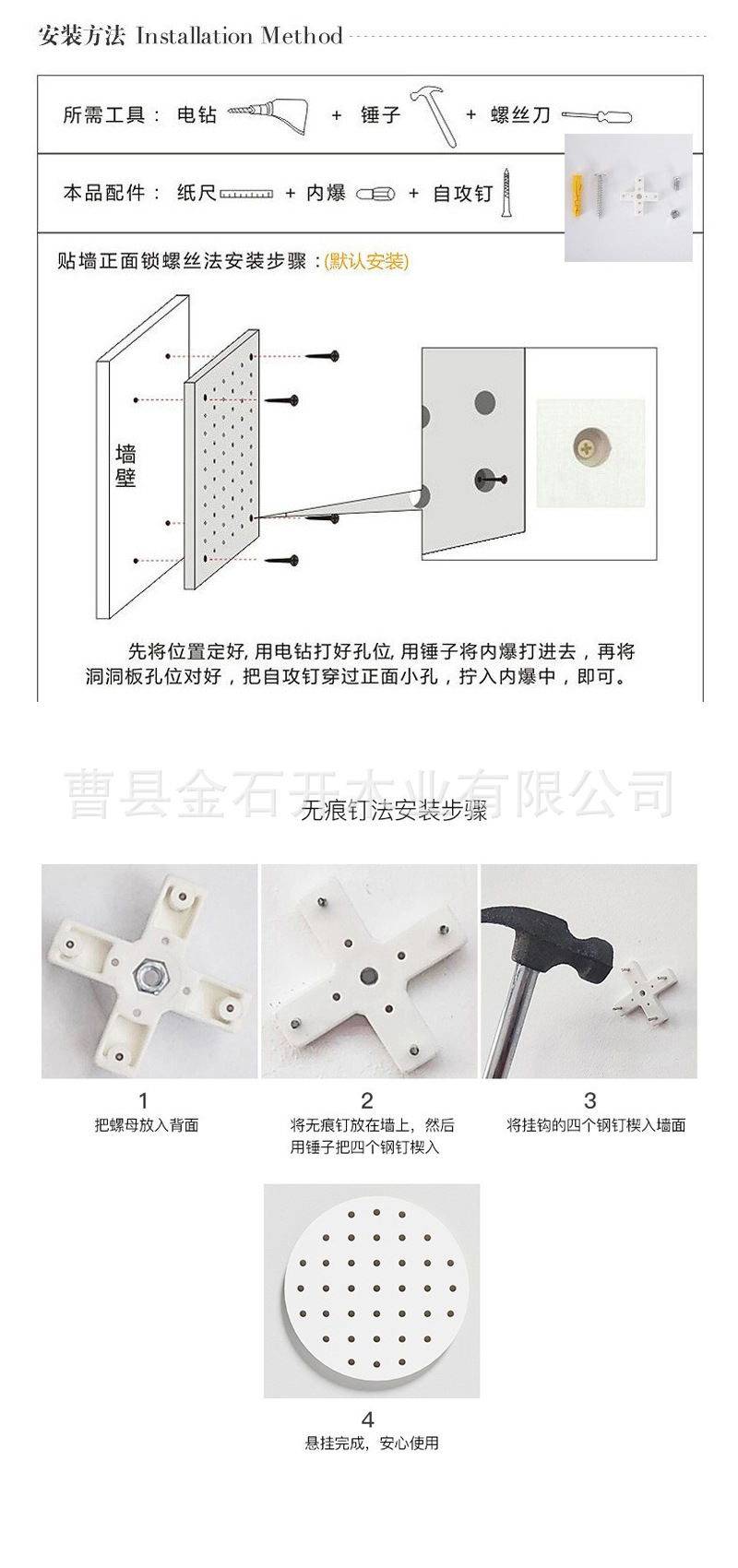 安装方法 Installation Method

所需工具： 电钻 + 锤子 + 螺丝刀

本品配件： 纸尺 + 内爆 + 自攻钉

贴墙正面锁螺丝法安装步骤：(默认安装)

墙壁

先将位置定好, 用电钻打好孔位, 用锤子将内爆打进去，再将洞洞板孔位对好，把自攻钉穿过正面小孔，拧入内爆中，即可。

曹县金石开木业有限公司

无痕钉法安装步骤

1
把螺母放入背面

2
将无痕钉放在墙上，然后用锤子把四个钢钉楔入

3
将挂钩的四个钢钉楔入墙面

4
悬挂完成，安心使用