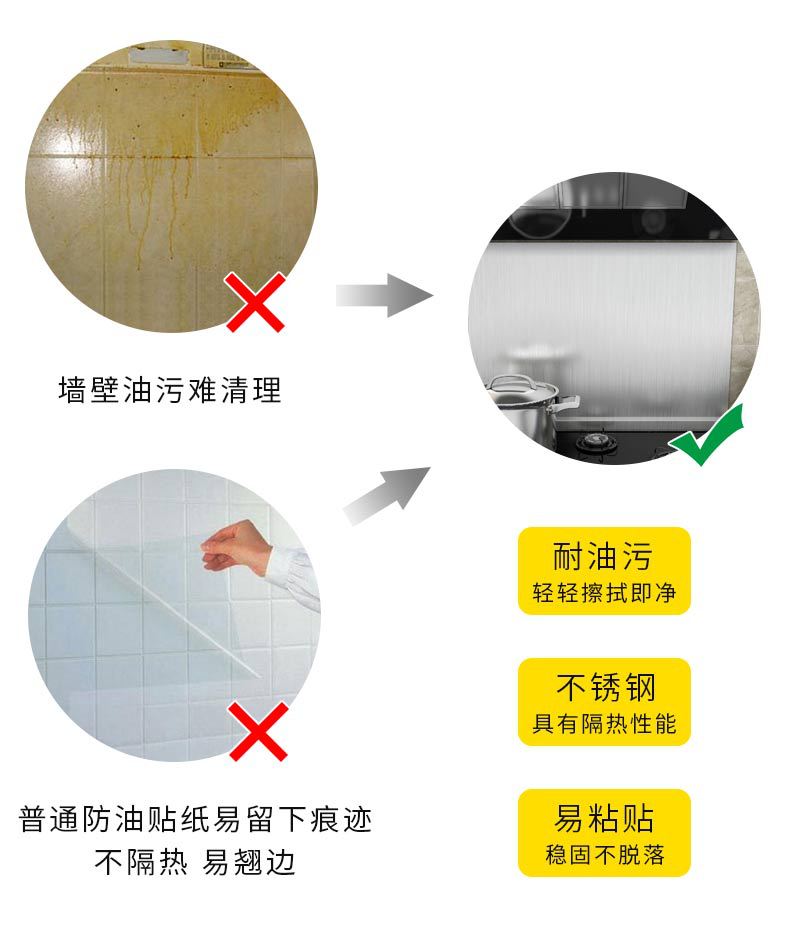 墙壁油污难清理

普通防油贴纸易留下痕迹
不隔热 易翘边

耐油污
轻轻擦拭即净

不锈钢
具有隔热性能

易粘贴
稳固不脱落