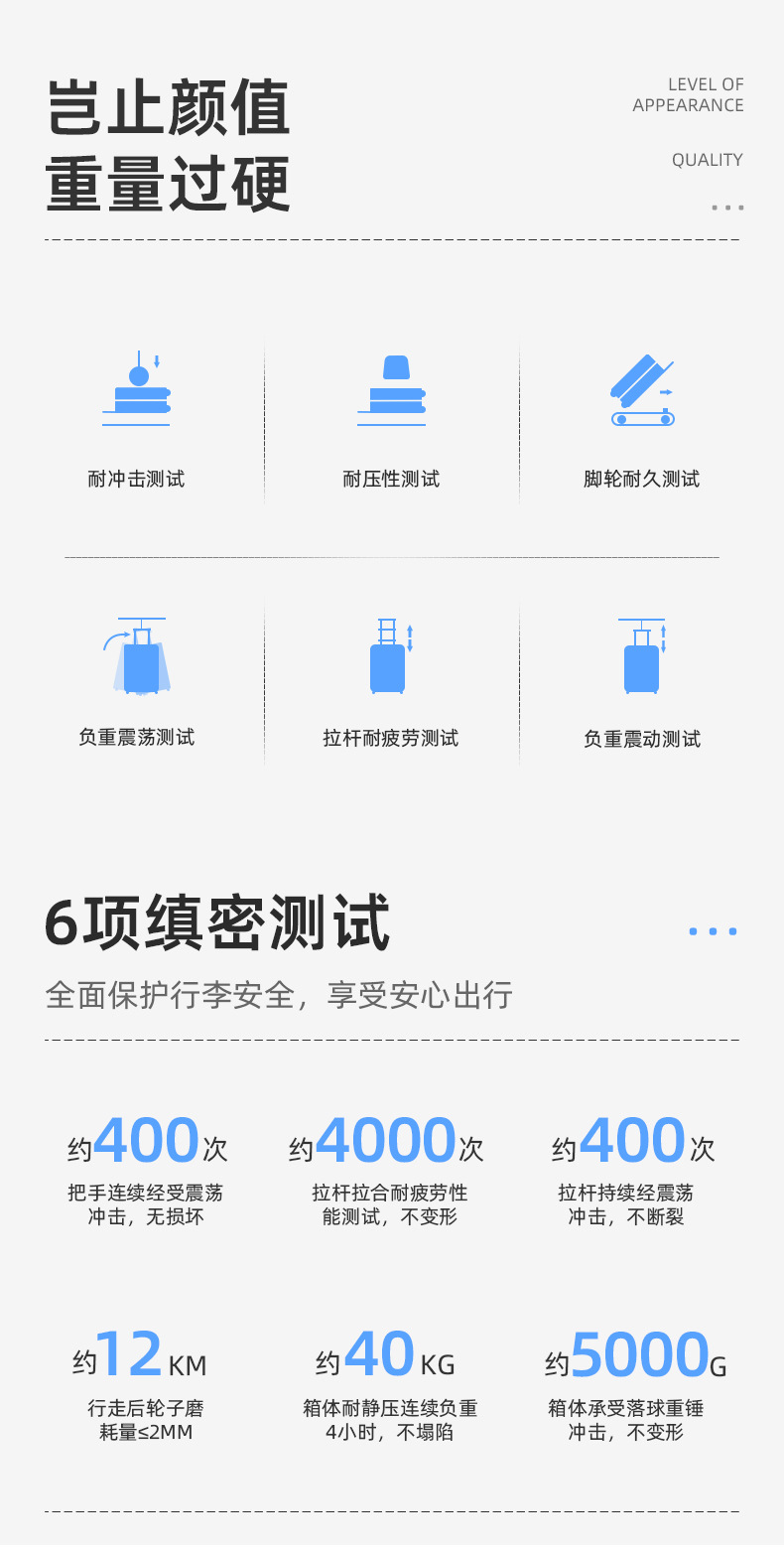 岂止颜值
重量过硬

LEVEL OF
APPEARANCE

QUALITY

耐冲击测试

耐压性测试

脚轮耐久测试

负重震荡测试

拉杆耐疲劳测试

负重震动测试

6项缜密测试

全面保护行李安全，享受安心出行

约400次
把手连续经受震荡冲击，无损坏

约4000次
拉杆拉合耐疲劳性能测试，不变形

约400次
拉杆持续经震荡冲击，不断裂

约12KM
行走后轮子磨耗量≤2MM

约40KG
箱体耐静压连续负重4小时，不塌陷

约5000G
箱体承受落球重锤冲击，不变形