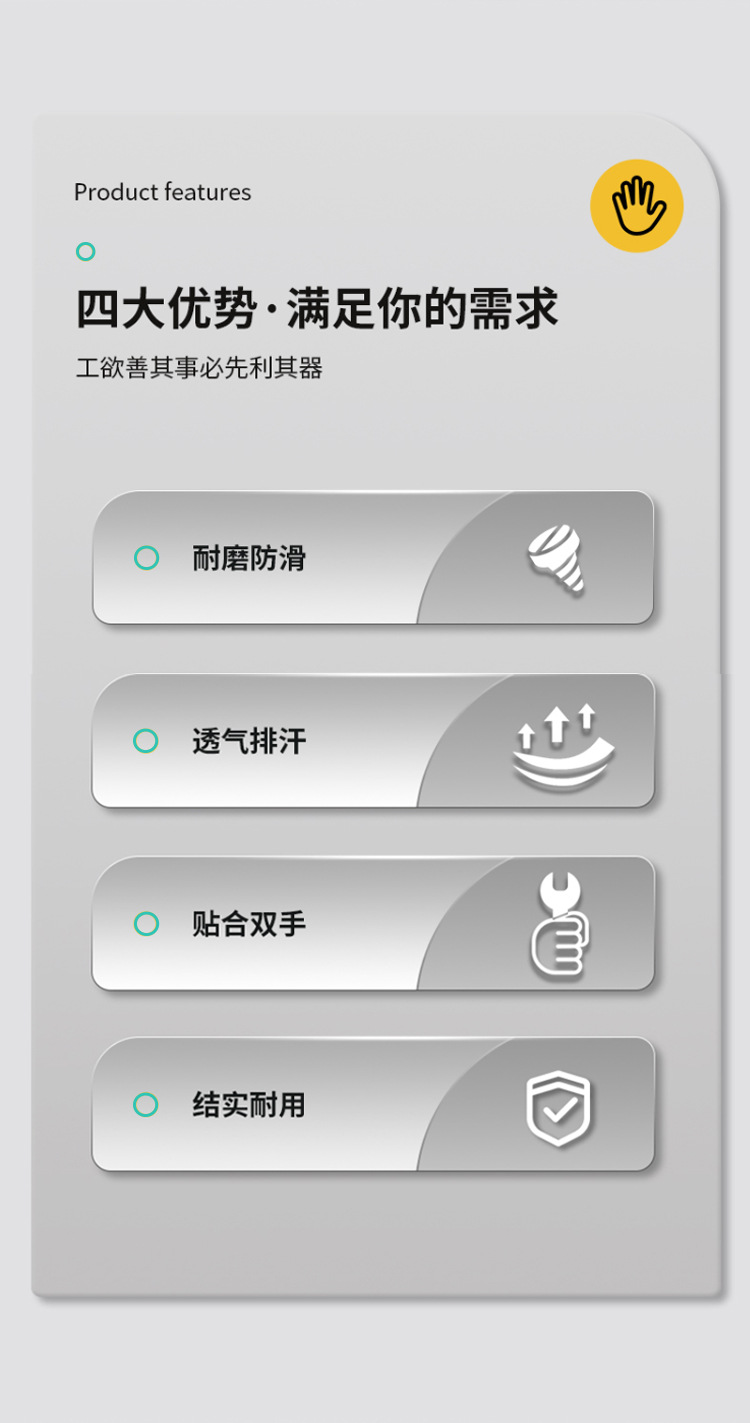 Product features

四大优势·满足你的需求

工欲善其事必先利其器

耐磨防滑

透气排汗

贴合双手

结实耐用