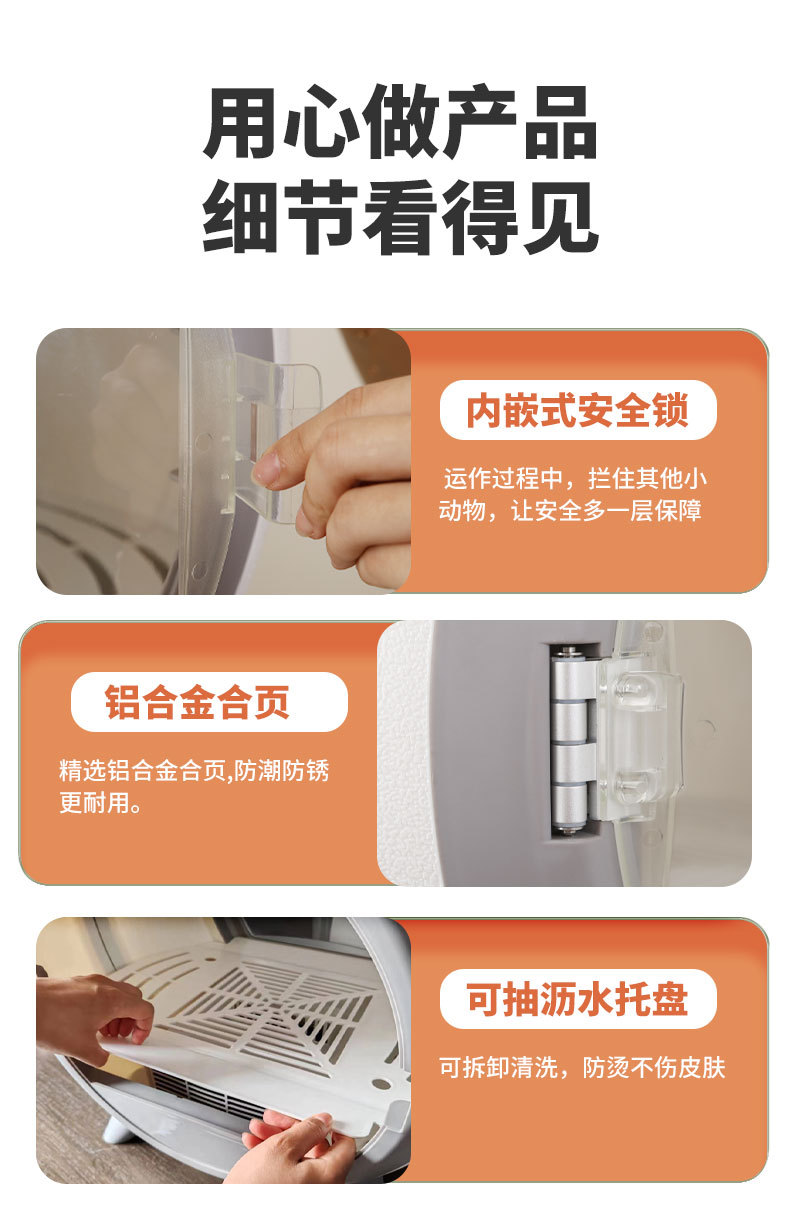 用心做产品
细节看得见

内嵌式安全锁

运作过程中，拦住其他小动物，让安全多一层保障

铝合金合页

精选铝合金合页,防潮防锈更耐用。

可抽沥水托盘

可拆卸清洗，防烫不伤皮肤