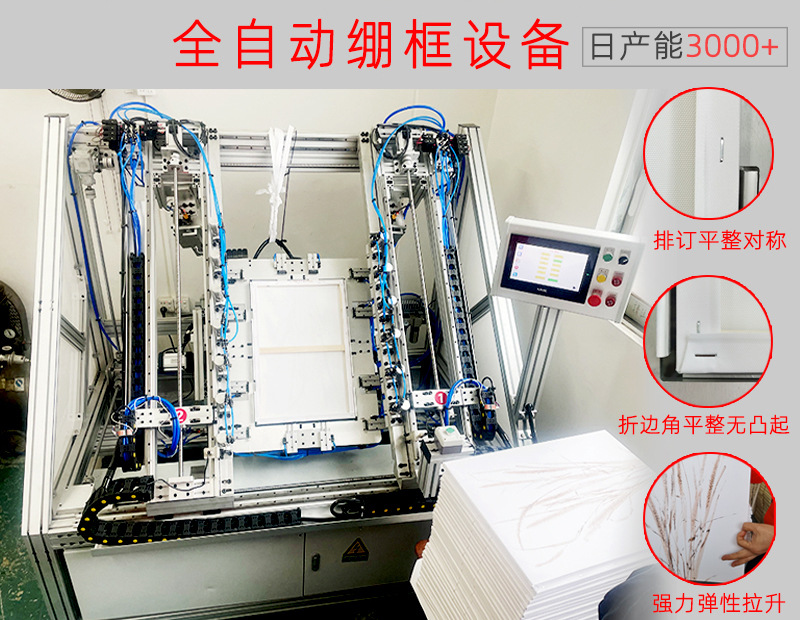 全自动绷框设备

日产能3000+

排订平整对称

折边角平整无凸起

强力弹性拉升