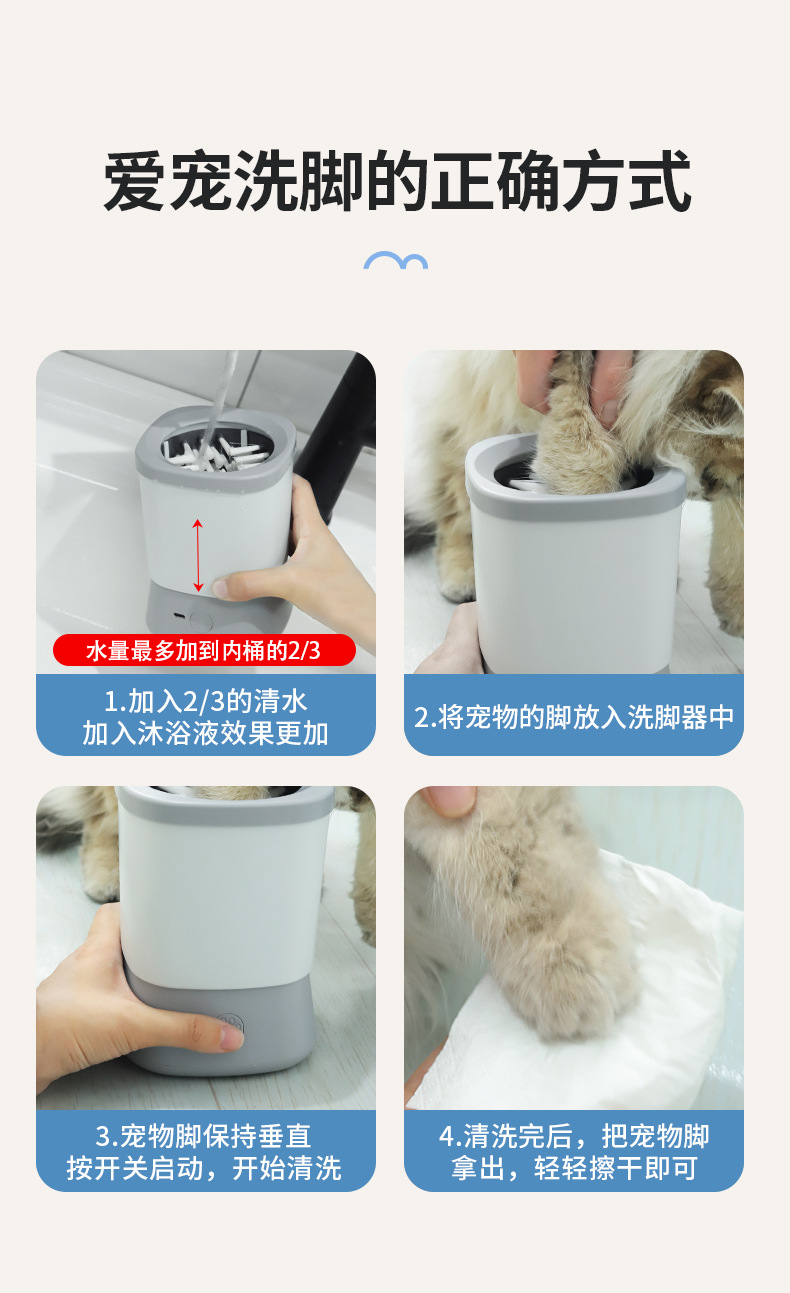 爱宠洗脚的正确方式

水量最多加到内桶的2/3

1.加入2/3的清水
加入沐浴液效果更加

2.将宠物的脚放入洗脚器中

3.宠物脚保持垂直
按开关启动，开始清洗

4.清洗完后，把宠物脚
拿出，轻轻擦干即可