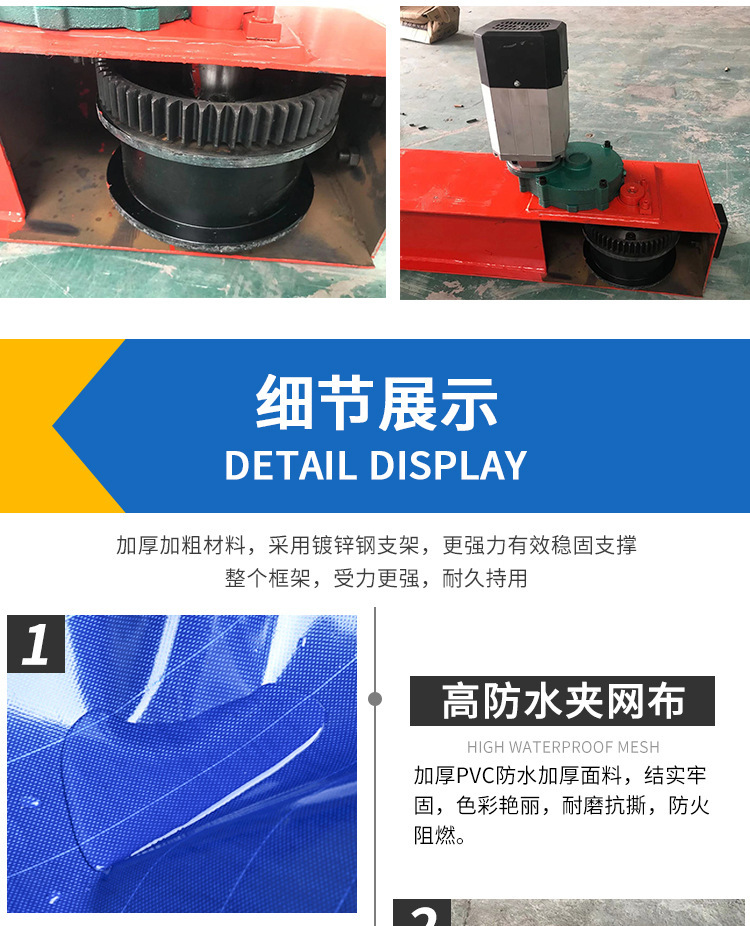 细节展示
DETAIL DISPLAY

加厚加粗材料，采用镀锌钢支架，更强力有效稳固支撑整个框架，受力更强，耐久持用

1

高防水夹网布

HIGH WATERPROOF MESH

加厚PVC防水加厚面料，结实牢固，色彩艳丽，耐磨抗撕，防火阻燃。

2