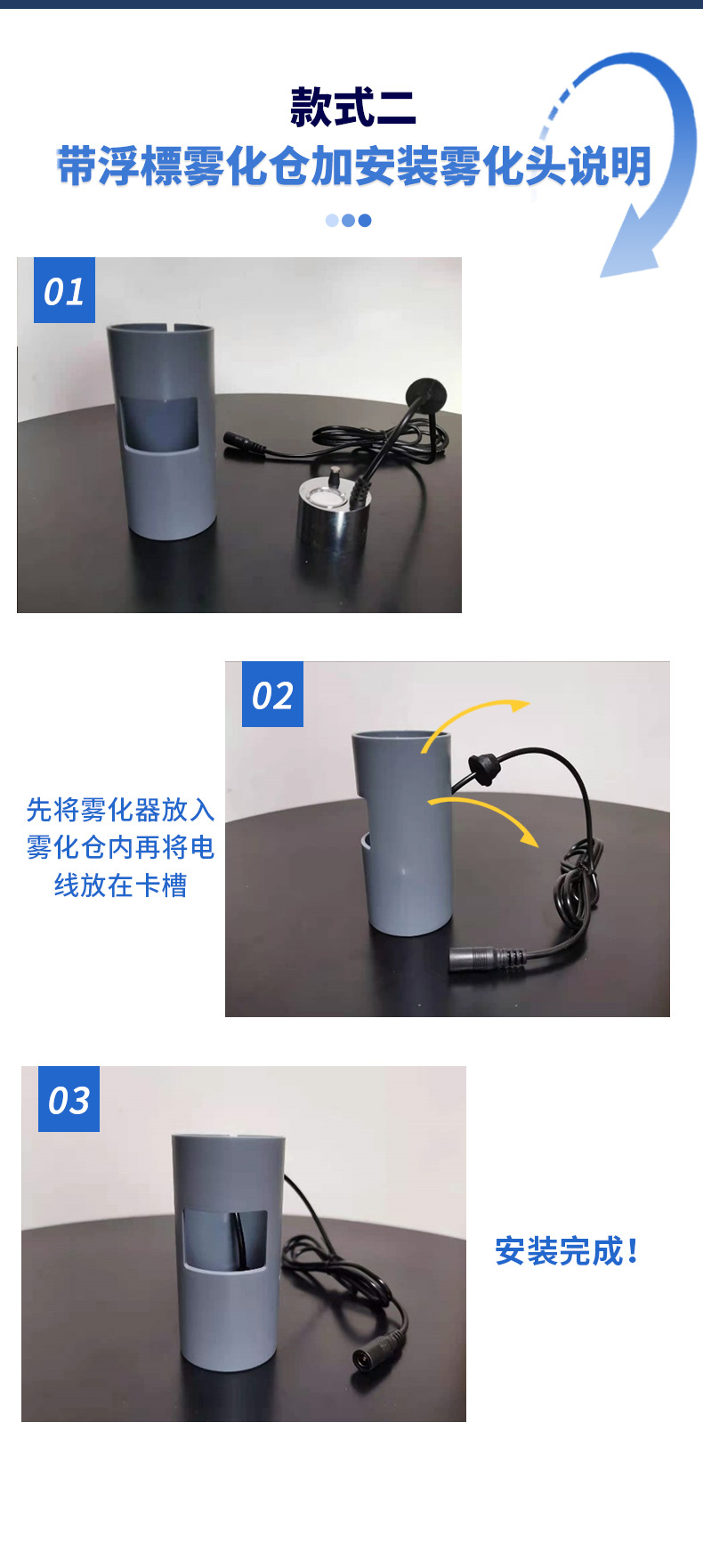 款式二
带浮標雾化仓加安装雾化头说明

01

02

先将雾化器放入雾化仓内再将电线放在卡槽

03

安装完成！