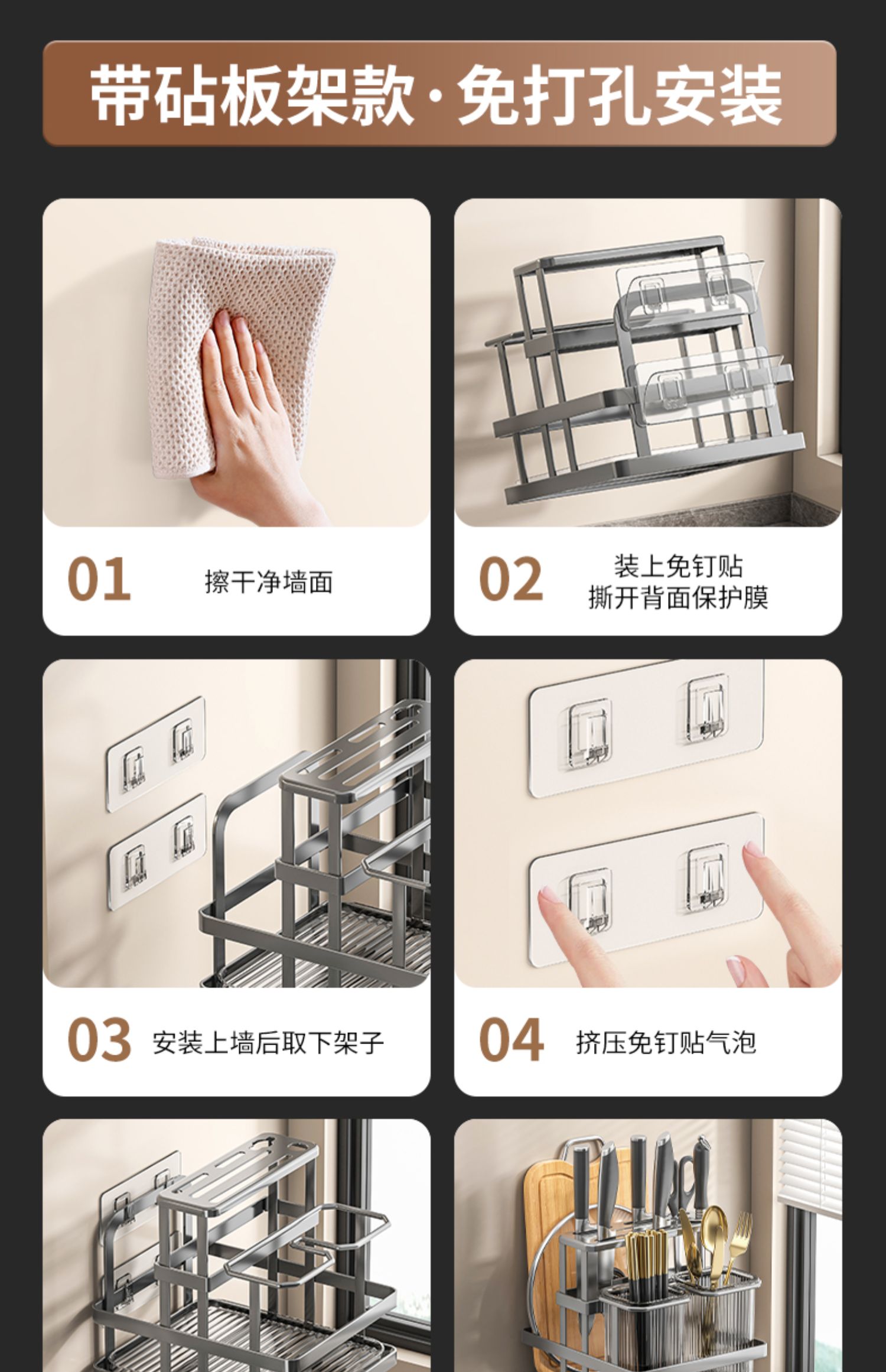 带砧板架款·免打孔安装

01 擦干净墙面

02 装上免钉贴
撕开背面保护膜

03 安装上墙后取下架子

04 挤压免钉贴气泡