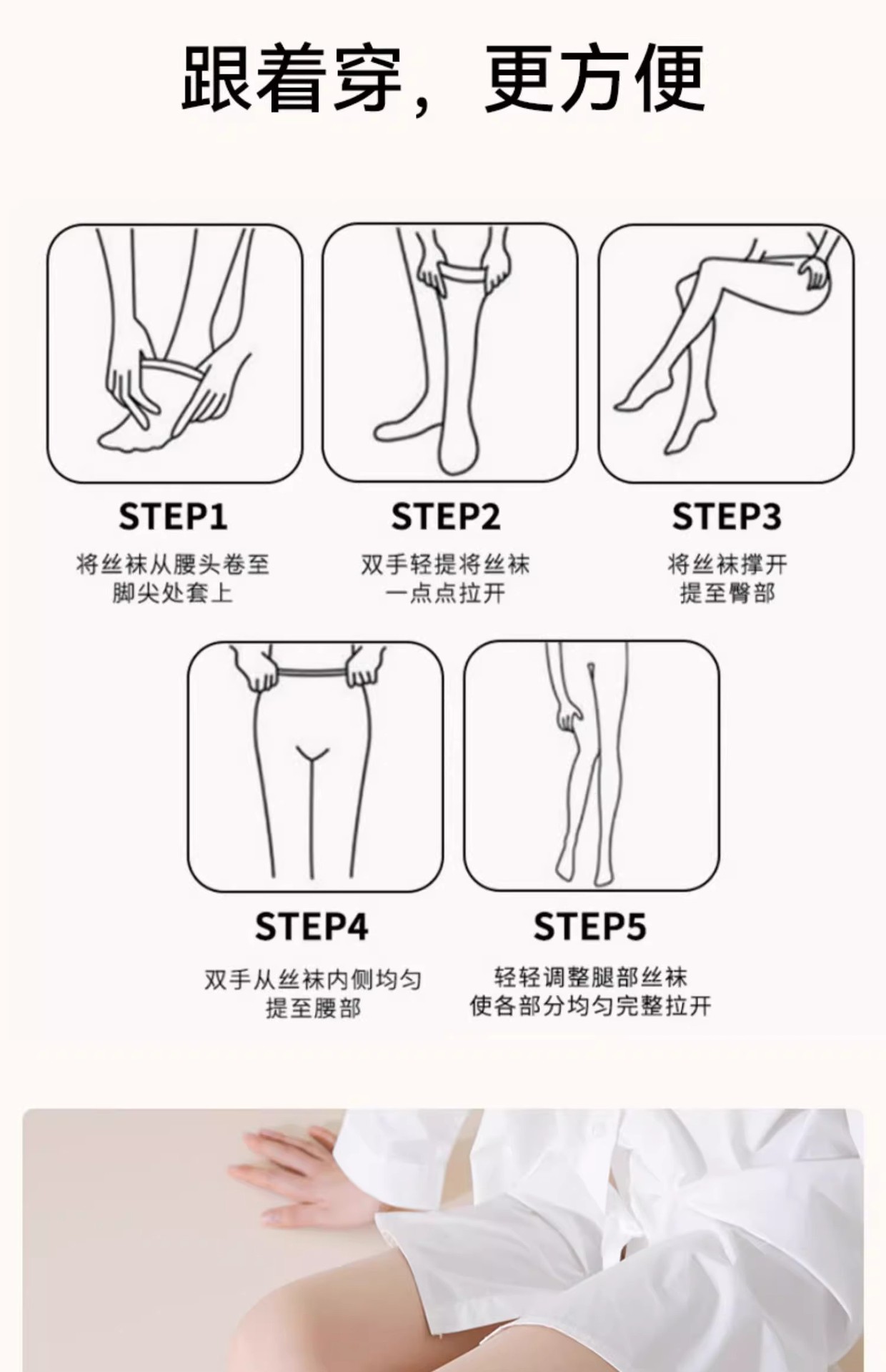 跟着穿，更方便

STEP1

将丝袜从腰头卷至脚尖处套上

STEP2

双手轻提将丝袜一点点拉开

STEP3

将丝袜撑开提至臀部

STEP4

双手从丝袜内侧均匀提至腰部

STEP5

轻轻调整腿部丝袜使各部分均匀完整拉开