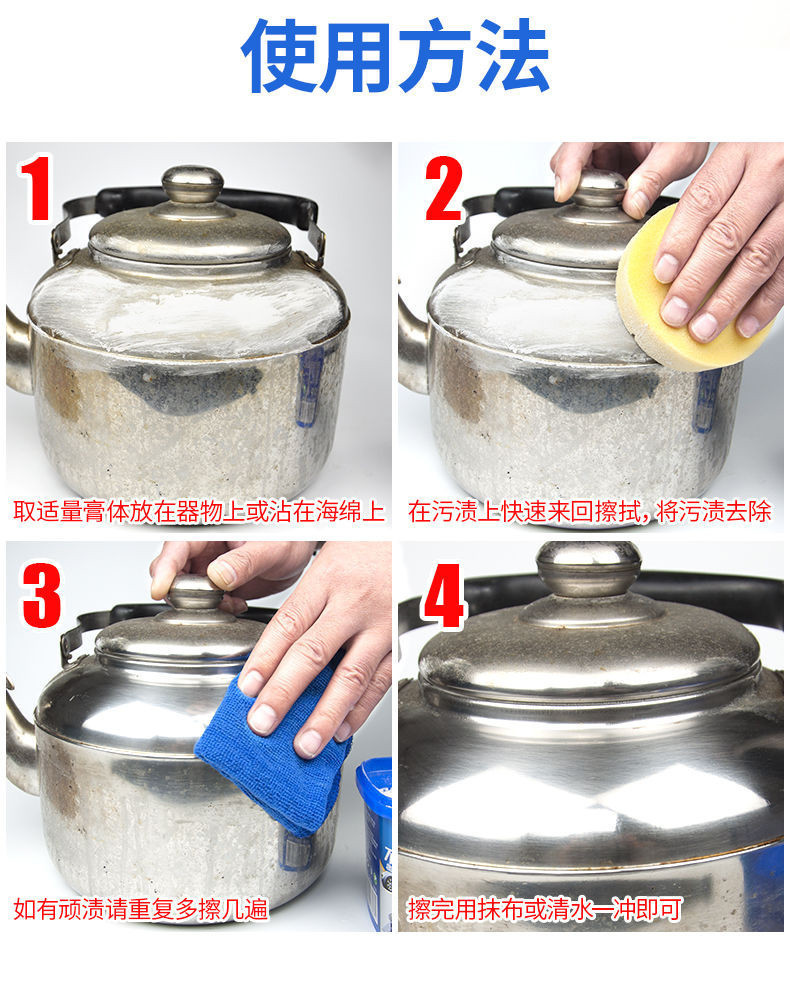 使用方法

1
取适量膏体放在器物上或沾在海绵上

2
在污渍上快速来回擦拭，将污渍去除

3
如有顽渍请重复多擦几遍

4
擦完用抹布或清水一冲即可