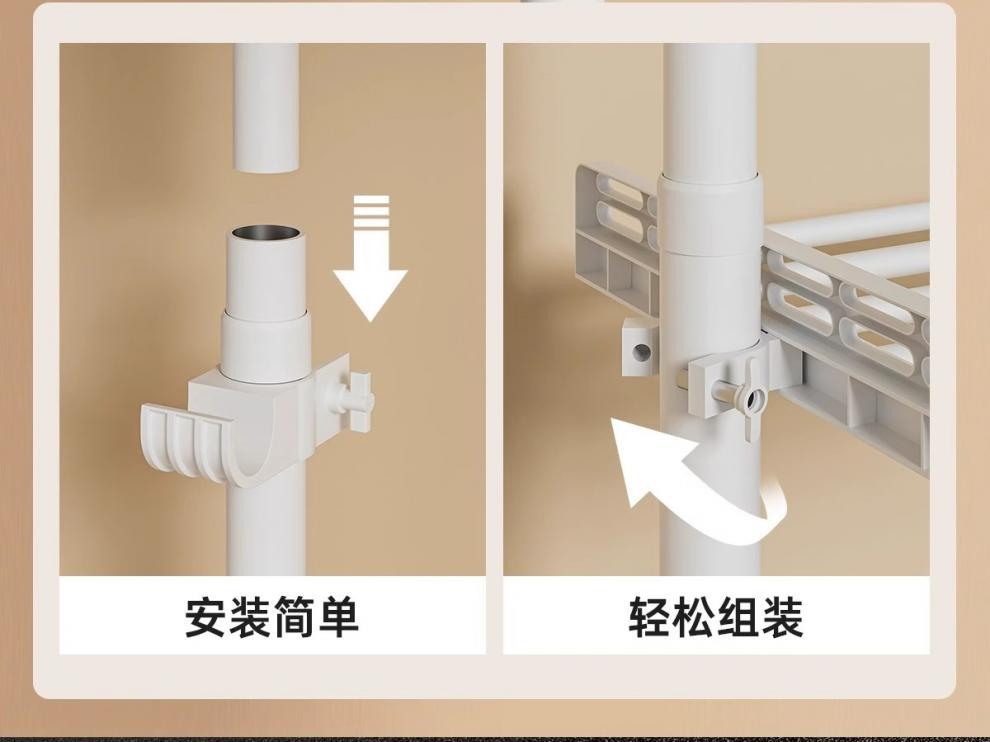 安装简单

轻松组装