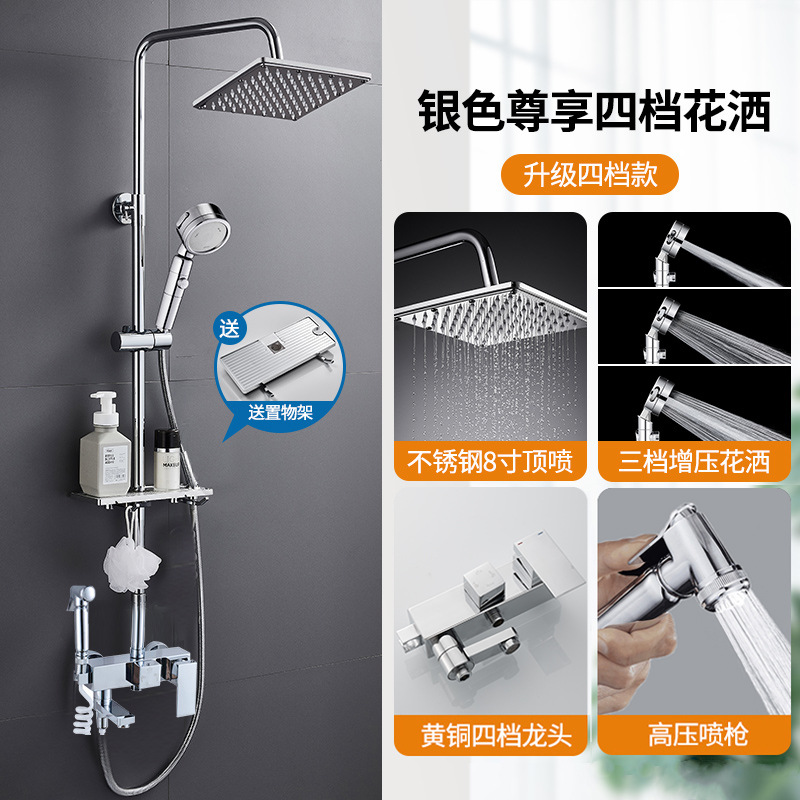 银色尊享四档花洒

升级四档款

送

送置物架

MAKEUP

不锈钢8寸顶喷

三档增压花洒

黄铜四档龙头

高压喷枪