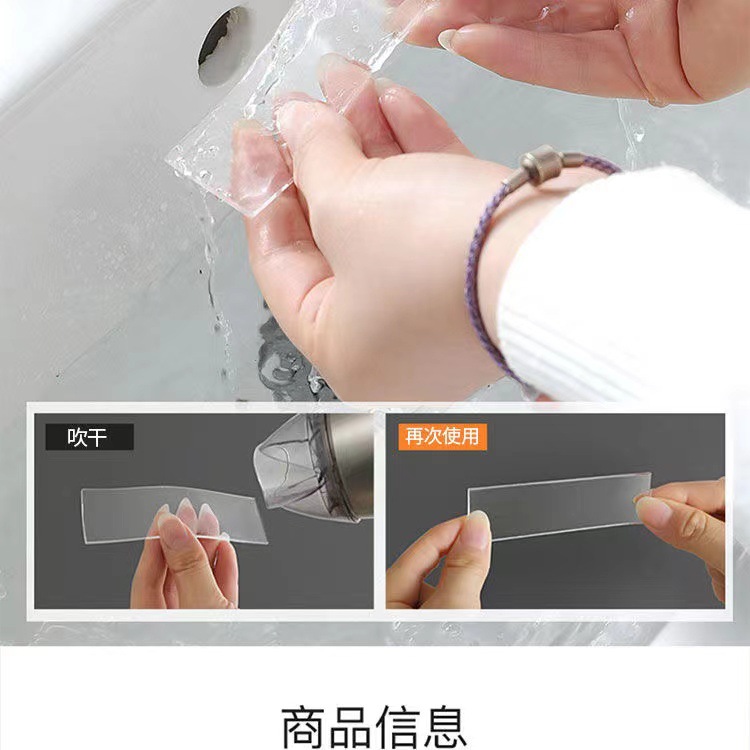 吹干

再次使用

商品信息