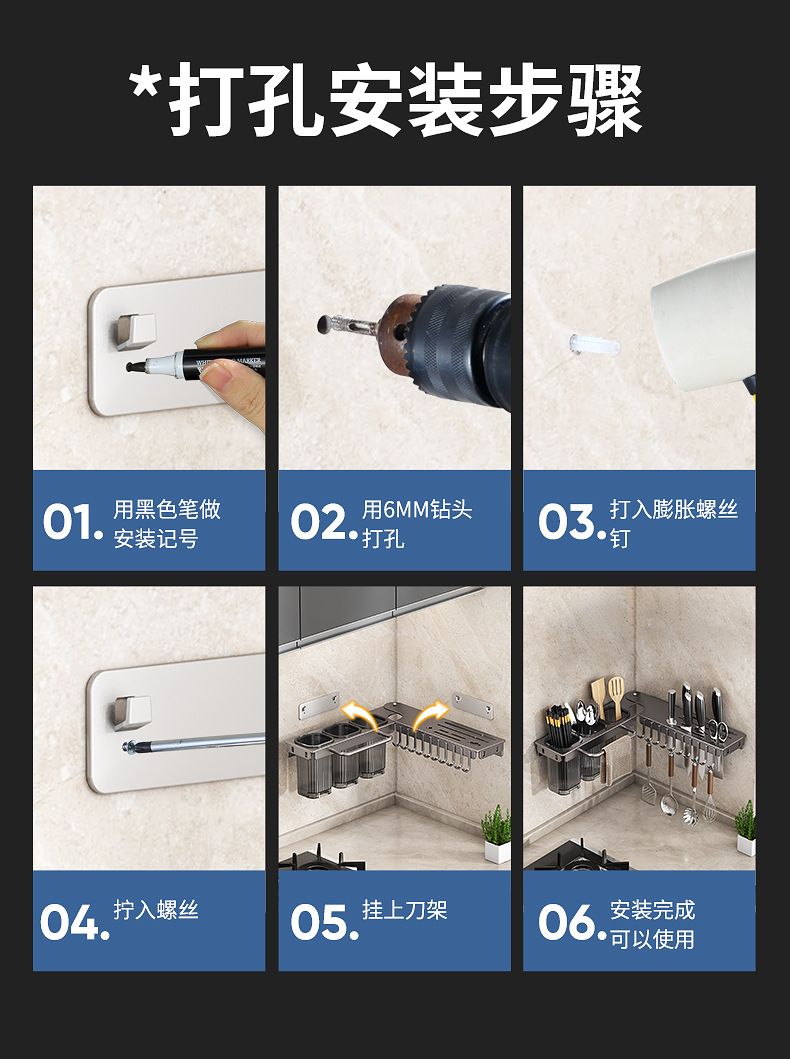 *打孔安装步骤

01. 用黑色笔做安装记号

02. 用6MM钻头打孔

03. 打入膨胀螺丝钉

04. 拧入螺丝

05. 挂上刀架

06. 安装完成可以使用