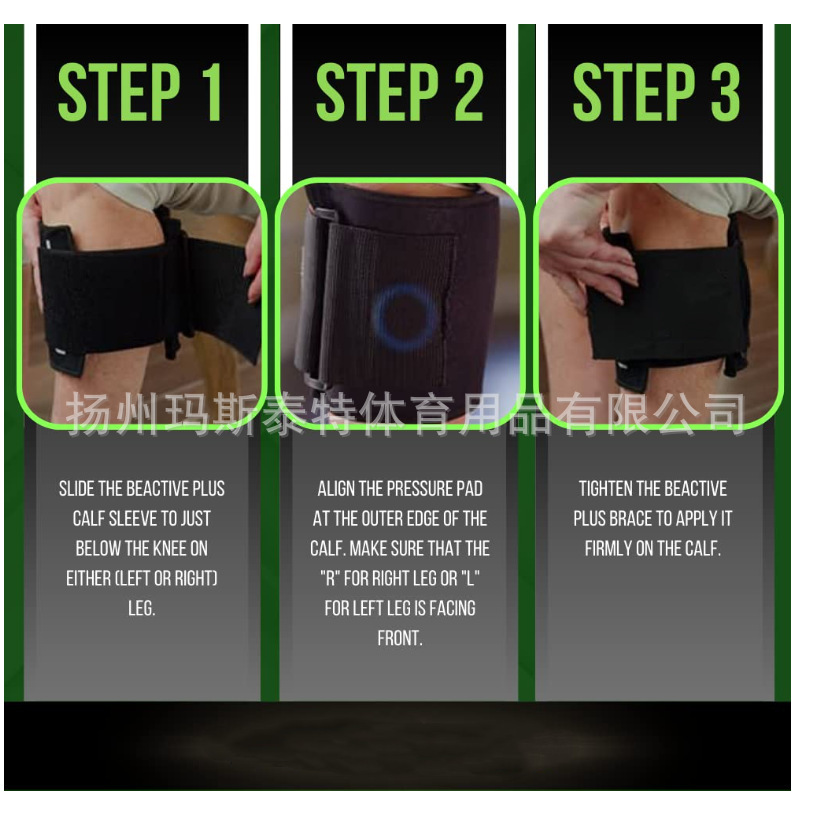 STEP 1

SLIDE THE BEACTIVE PLUS CALF SLEEVE TO JUST BELOW THE KNEE ON EITHER (LEFT OR RIGHT) LEG.

STEP 2

ALIGN THE PRESSURE PAD AT THE OUTER EDGE OF THE CALF. MAKE SURE THAT THE "R" FOR RIGHT LEG OR "L" FOR LEFT LEG IS FACING FRONT.

STEP 3

TIGHTEN THE BEACTIVE PLUS BRACE TO APPLY IT FIRMLY ON THE CALF.

扬州玛斯泰特体育用品有限公司