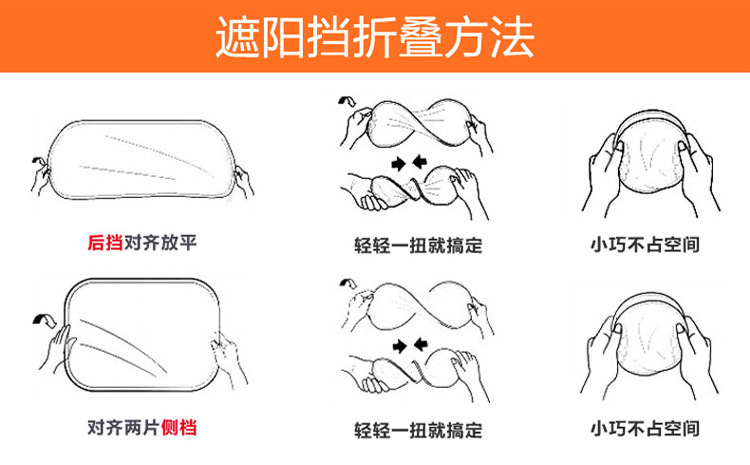 遮阳挡折叠方法

后挡对齐放平

轻轻一扭就搞定

小巧不占空间

对齐两片侧档

轻轻一扭就搞定

小巧不占空间