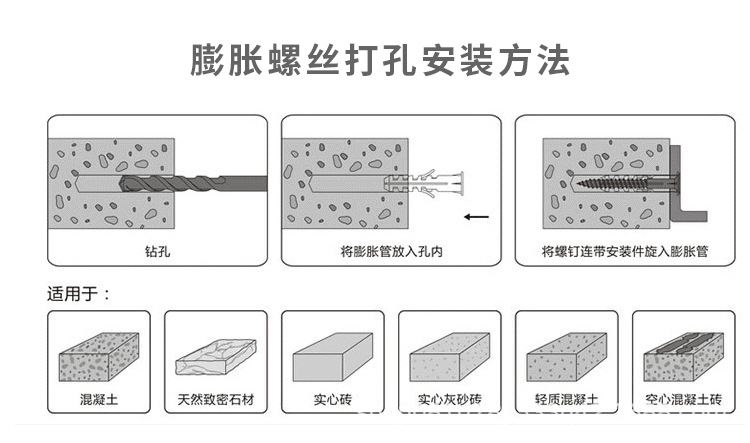 膨胀螺丝打孔安装方法

钻孔

将膨胀管放入孔内

将螺钉连带安装件旋入膨胀管

适用于：

混凝土

天然致密石材

实心砖

实心灰砂砖

轻质混凝土

空心混凝土砖