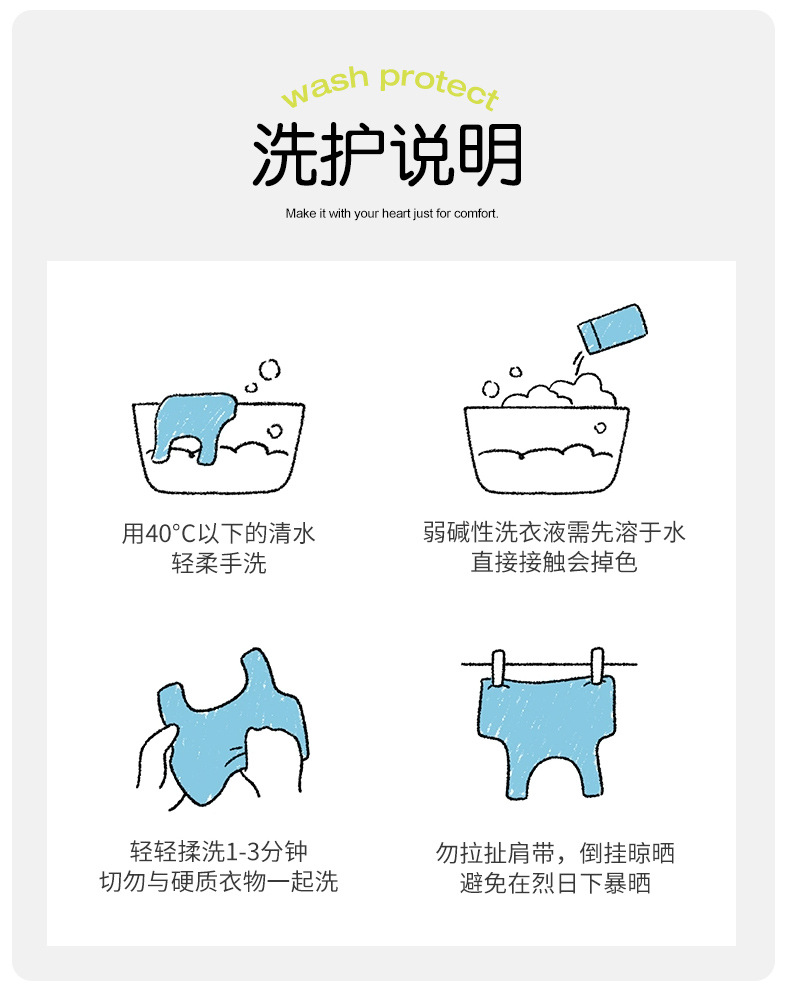 wash protect

洗护说明

Make it with your heart just for comfort.

用40°C以下的清水
轻柔手洗

弱碱性洗衣液需先溶于水
直接接触会掉色

轻轻揉洗1-3分钟
切勿与硬质衣物一起洗

勿拉扯肩带，倒挂晾晒
避免在烈日下暴晒