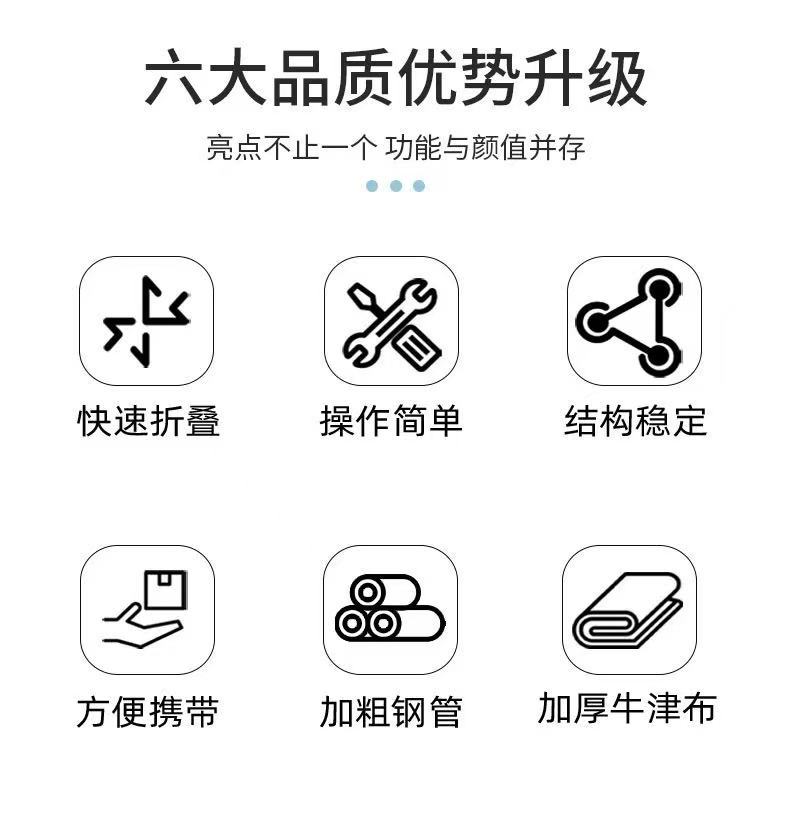 六大品质优势升级

亮点不止一个 功能与颜值并存

快速折叠

操作简单

结构稳定

方便携带

加粗钢管

加厚牛津布