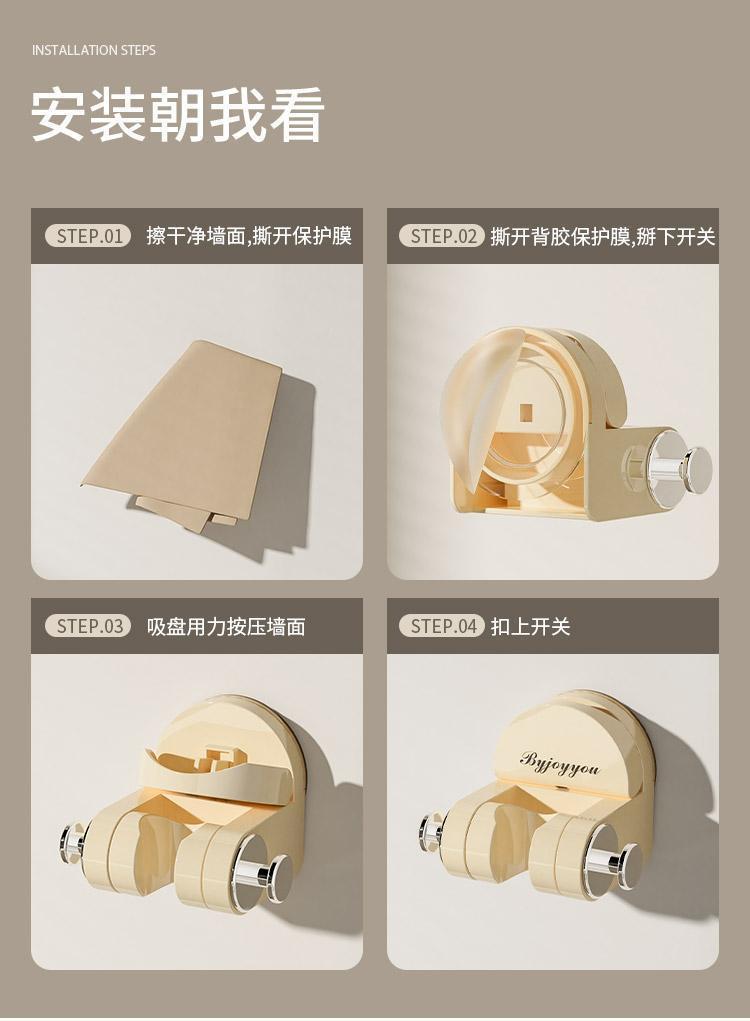 INSTALLATION STEPS

安装朝我看

STEP.01 擦干净墙面,撕开保护膜

STEP.02 撕开背胶保护膜,掰下开关

STEP.03 吸盘用力按压墙面

STEP.04 扣上开关

Byjoyyou