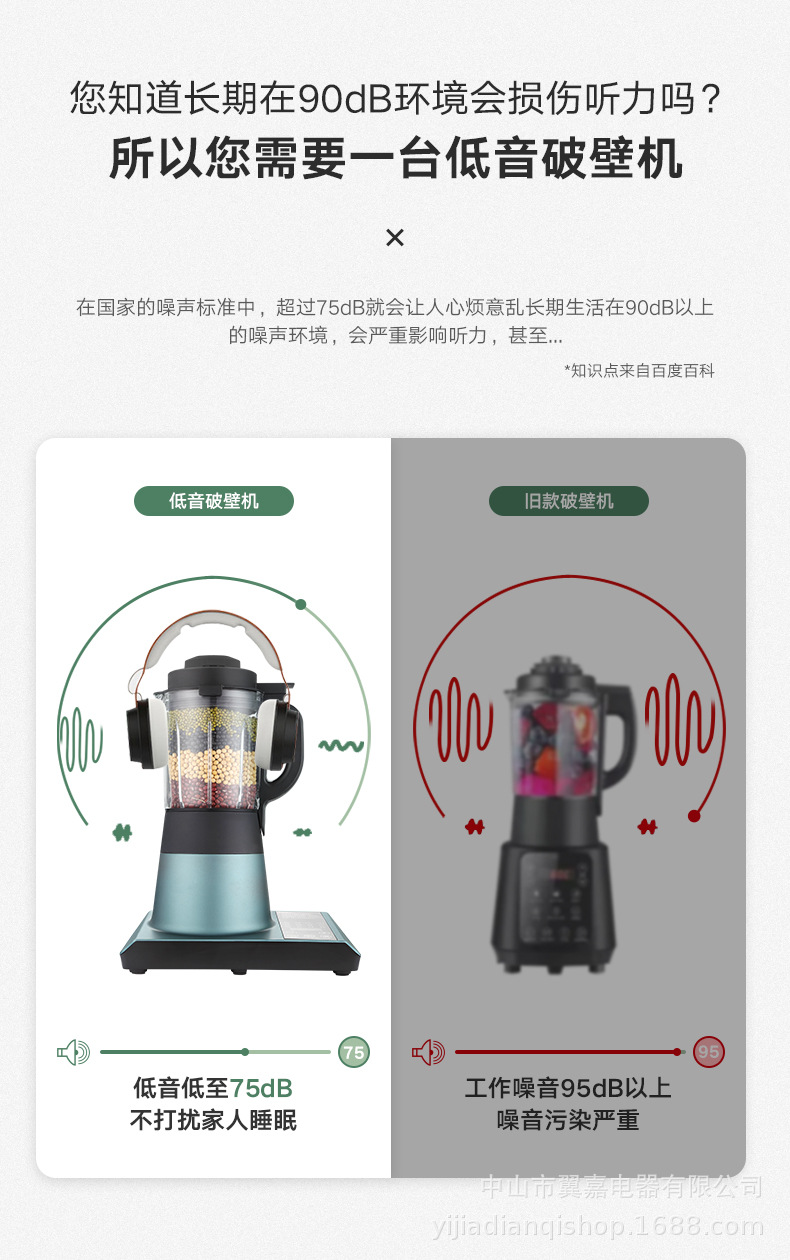 您知道长期在90dB环境会损伤听力吗？
所以您需要一台低音破壁机

×

在国家的噪声标准中，超过75dB就会让人心烦意乱长期生活在90dB以上的噪声环境，会严重影响听力，甚至...

*知识点来自百度百科

低音破壁机

75

低音低至75dB
不打扰家人睡眠

旧款破壁机

95

工作噪音95dB以上
噪音污染严重

中山市翼嘉电器有限公司
yijiadianqishop.1688.com