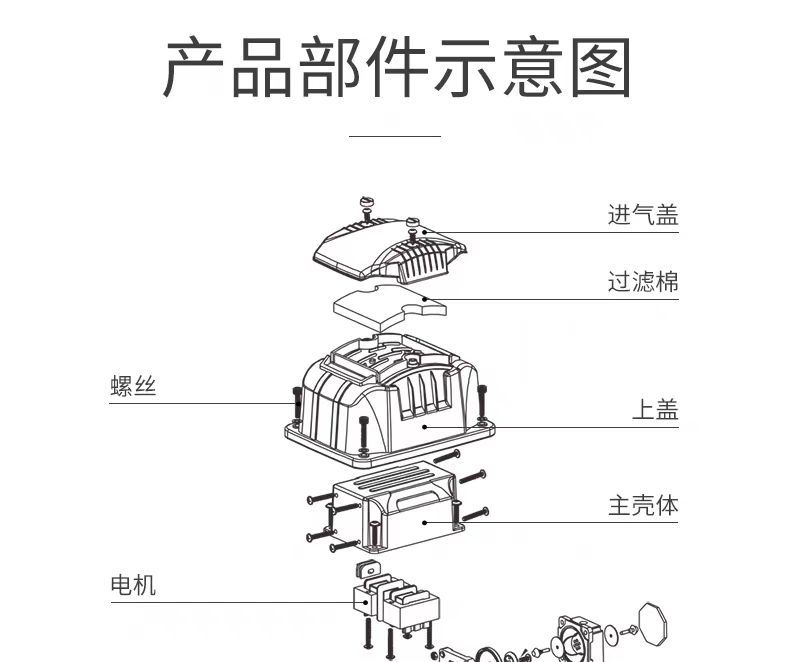 产品部件示意图

进气盖

过滤棉

螺丝

上盖

主壳体

电机