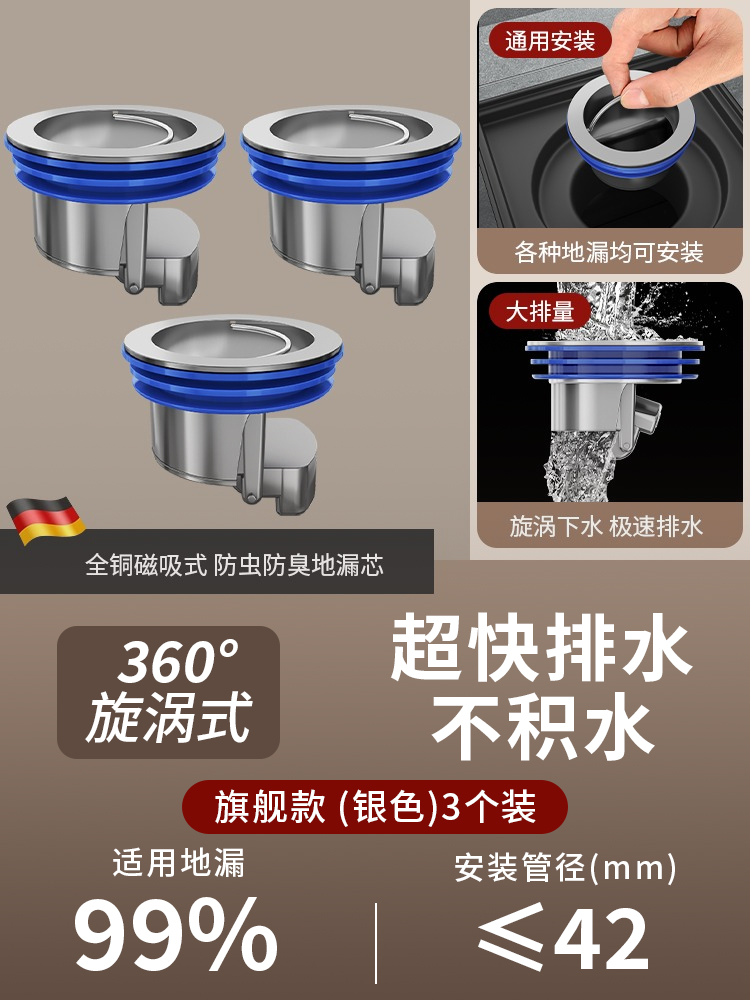 通用安装

各种地漏均可安装

大排量

旋涡下水 极速排水

全铜磁吸式 防虫防臭地漏芯

360°
旋涡式

超快排水
不积水

旗舰款 (银色)3个装

适用地漏
99%

安装管径(mm)
≤42