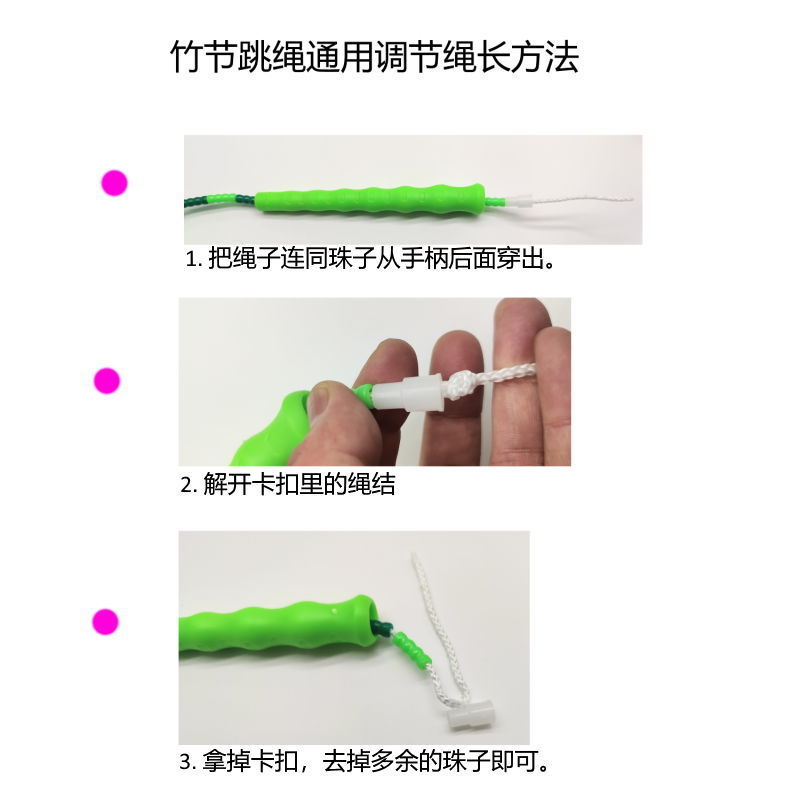 竹节跳绳通用调节绳长方法

1. 把绳子连同珠子从手柄后面穿出。

2. 解开卡扣里的绳结

3. 拿掉卡扣，去掉多余的珠子即可。