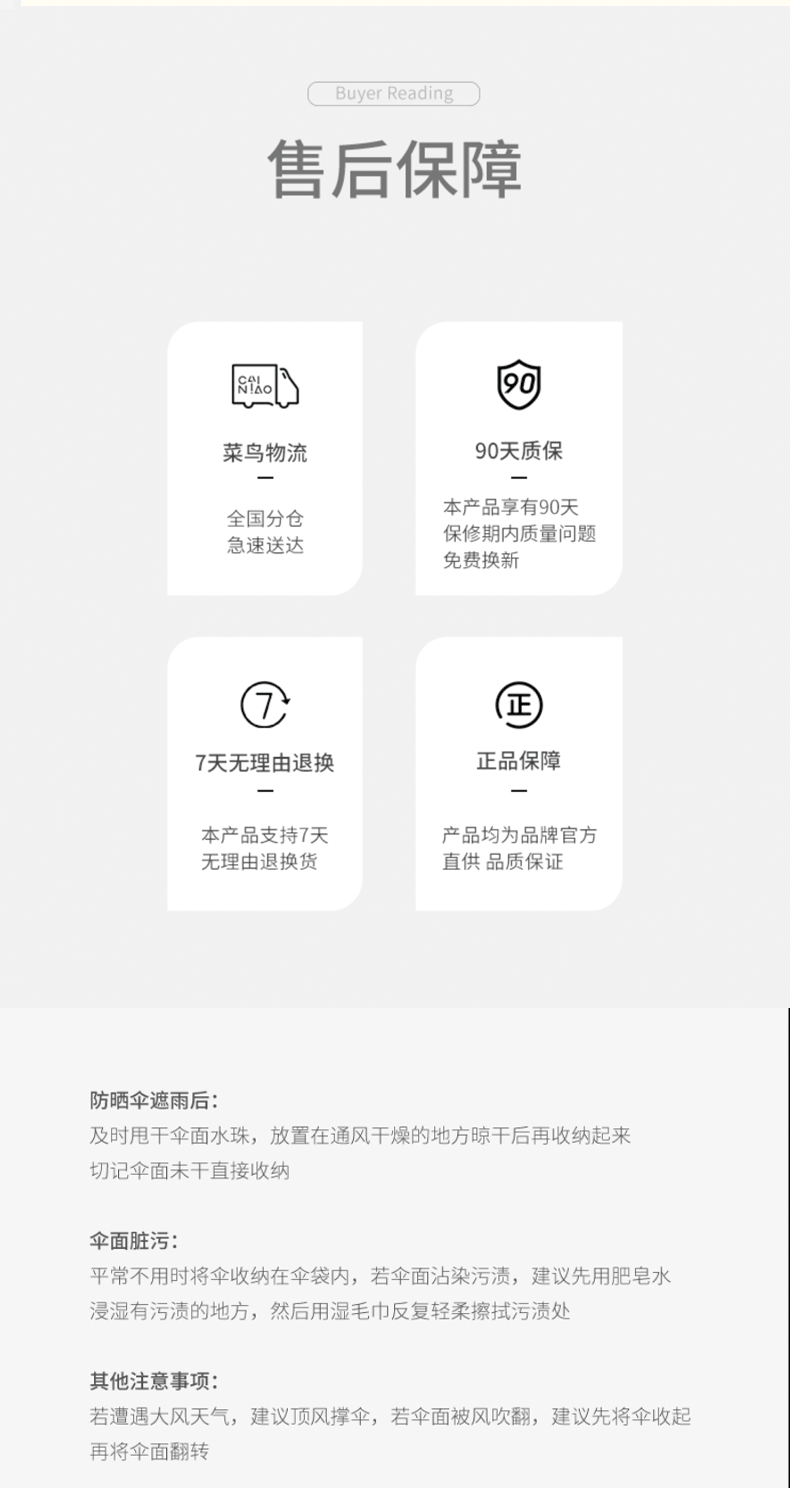 Buyer Reading

售后保障

CAI NIAO

菜鸟物流

-

全国分仓
急速送达

90

90天质保

-

本产品享有90天
保修期内质量问题
免费换新

7

7天无理由退换

-

本产品支持7天
无理由退换货

正

正品保障

-

产品均为品牌官方
直供 品质保证

防晒伞遮雨后:
及时甩干伞面水珠，放置在通风干燥的地方晾干后再收纳起来
切记伞面未干直接收纳

伞面脏污:
平常不用时将伞收纳在伞袋内，若伞面沾染污渍，建议先用肥皂水
浸湿有污渍的地方，然后用湿毛巾反复轻柔擦拭污渍处

其他注意事项:
若遭遇大风天气，建议顶风撑伞，若伞面被风吹翻，建议先将伞收起
再将伞面翻转