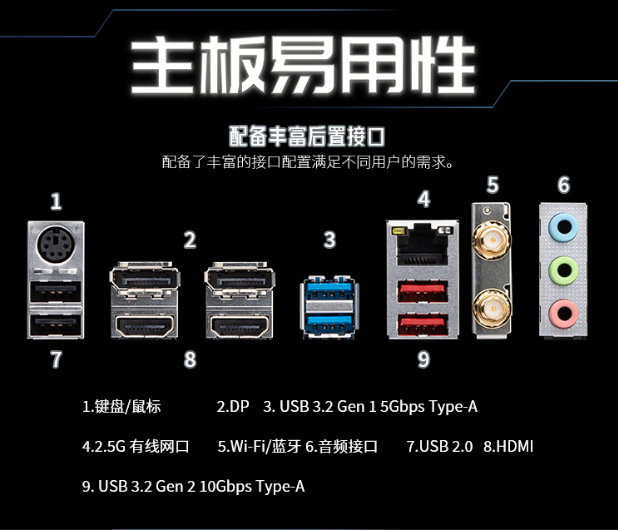 主板易用性

配备丰富后置接口

配备了丰富的接口配置满足不同用户的需求。

1

2

3

4

5

6

7

8

9

1.键盘/鼠标 2.DP 3. USB 3.2 Gen 1 5Gbps Type-A

4.2.5G 有线网口 5.Wi-Fi/蓝牙 6.音频接口 7.USB 2.0 8.HDMI

9. USB 3.2 Gen 2 10Gbps Type-A