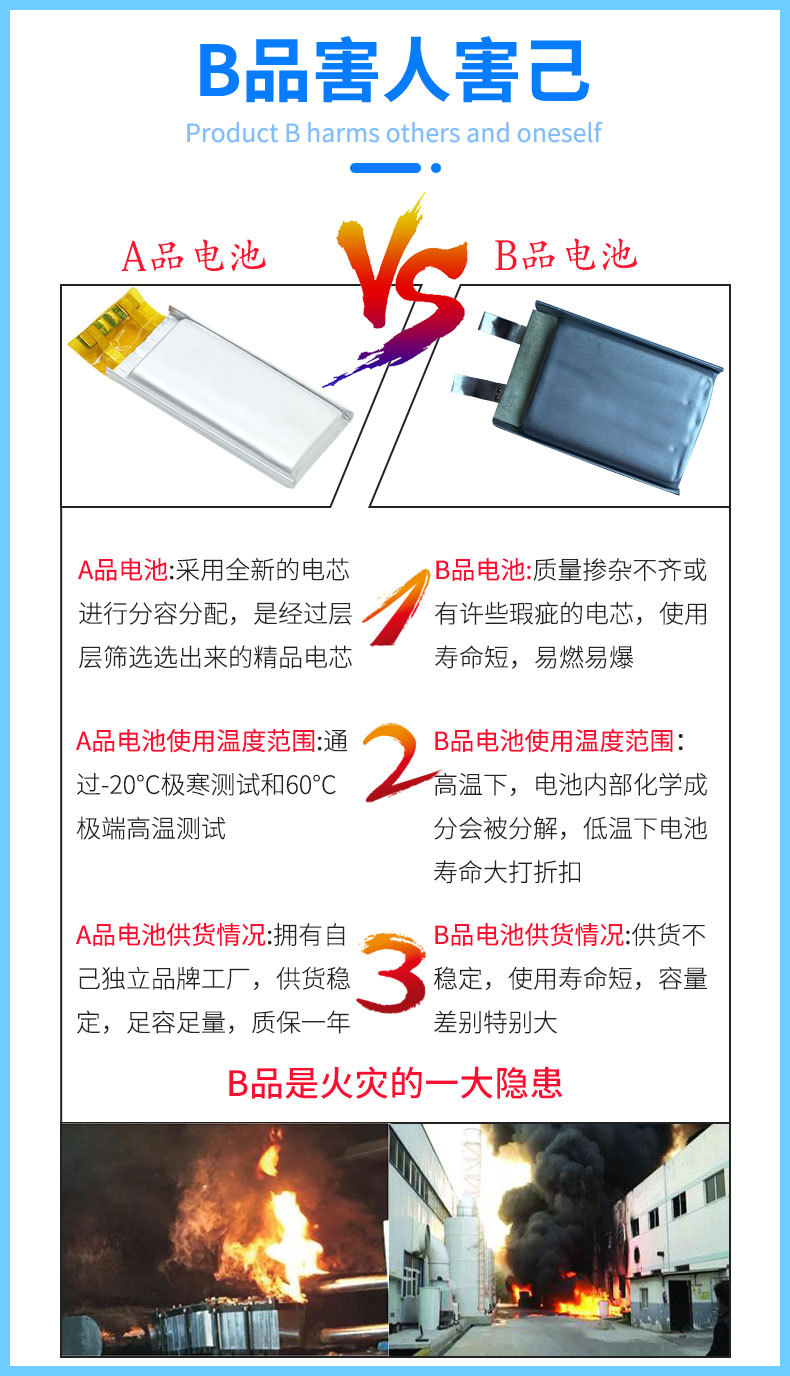 B品害人害己

Product B harms others and oneself

A品电池

VS

B品电池

A品电池:采用全新的电芯进行分容分配，是经过层层筛选选出来的精品电芯

1

B品电池:质量掺杂不齐或有许些瑕疵的电芯，使用寿命短，易燃易爆

A品电池使用温度范围:通过-20°C极寒测试和60°C极端高温测试

2

B品电池使用温度范围:高温下，电池内部化学成分会被分解，低温下电池寿命大打折扣

A品电池供货情况:拥有自己独立品牌工厂，供货稳定，足容足量，质保一年

3

B品电池供货情况:供货不稳定，使用寿命短，容量差别特别大

B品是火灾的一大隐患