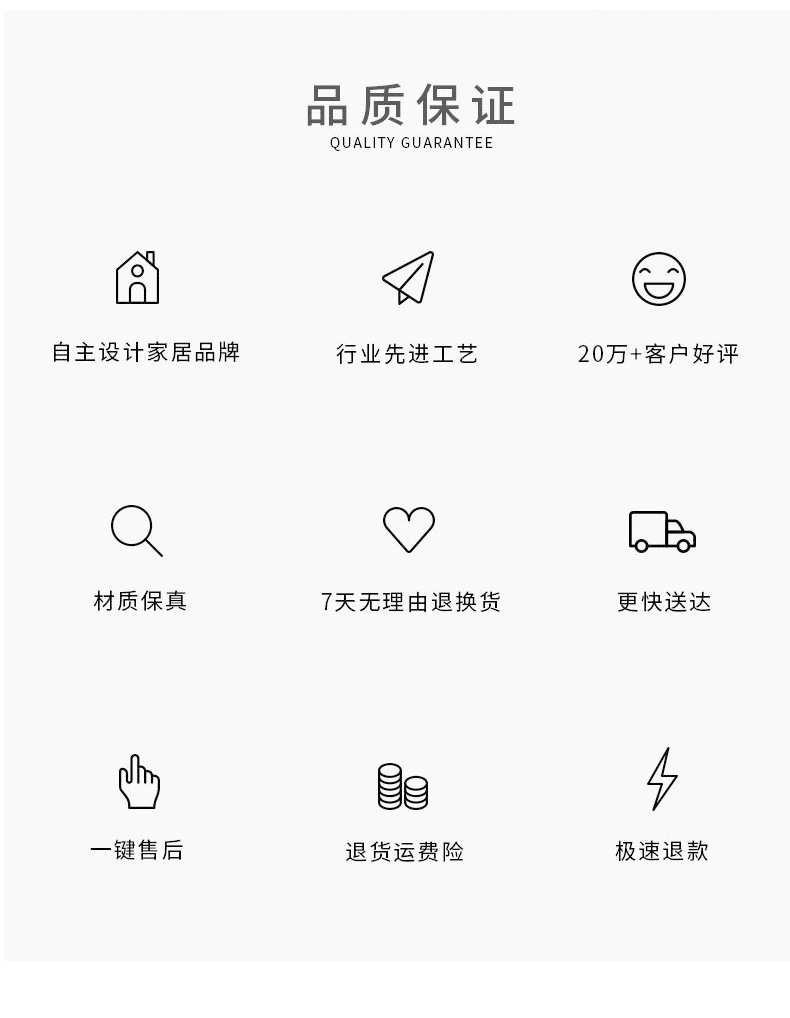 品质保证
QUALITY GUARANTEE

自主设计家居品牌

行业先进工艺

20万+客户好评

材质保真

7天无理由退换货

更快送达

一键售后

退货运费险

极速退款