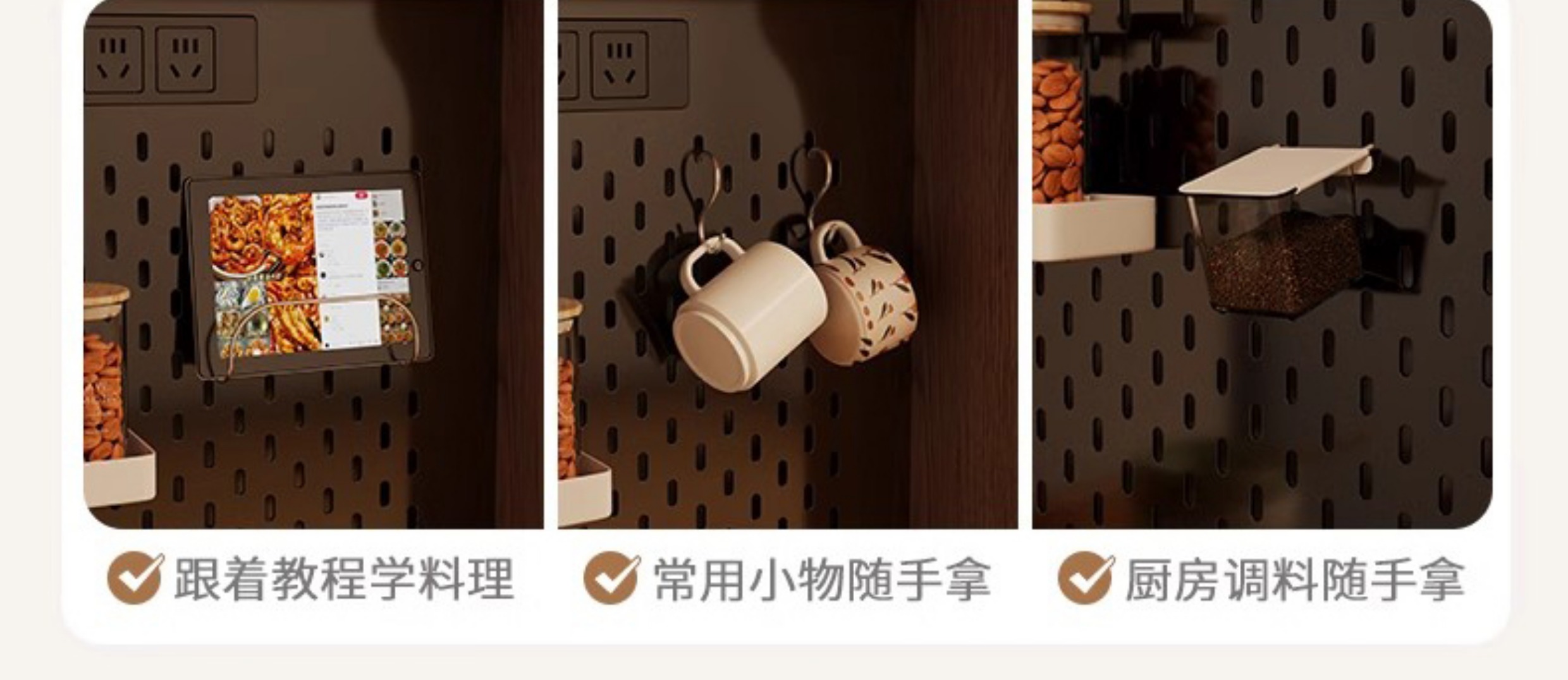 跟着教程学料理

常用小物随手拿

厨房调料随手拿